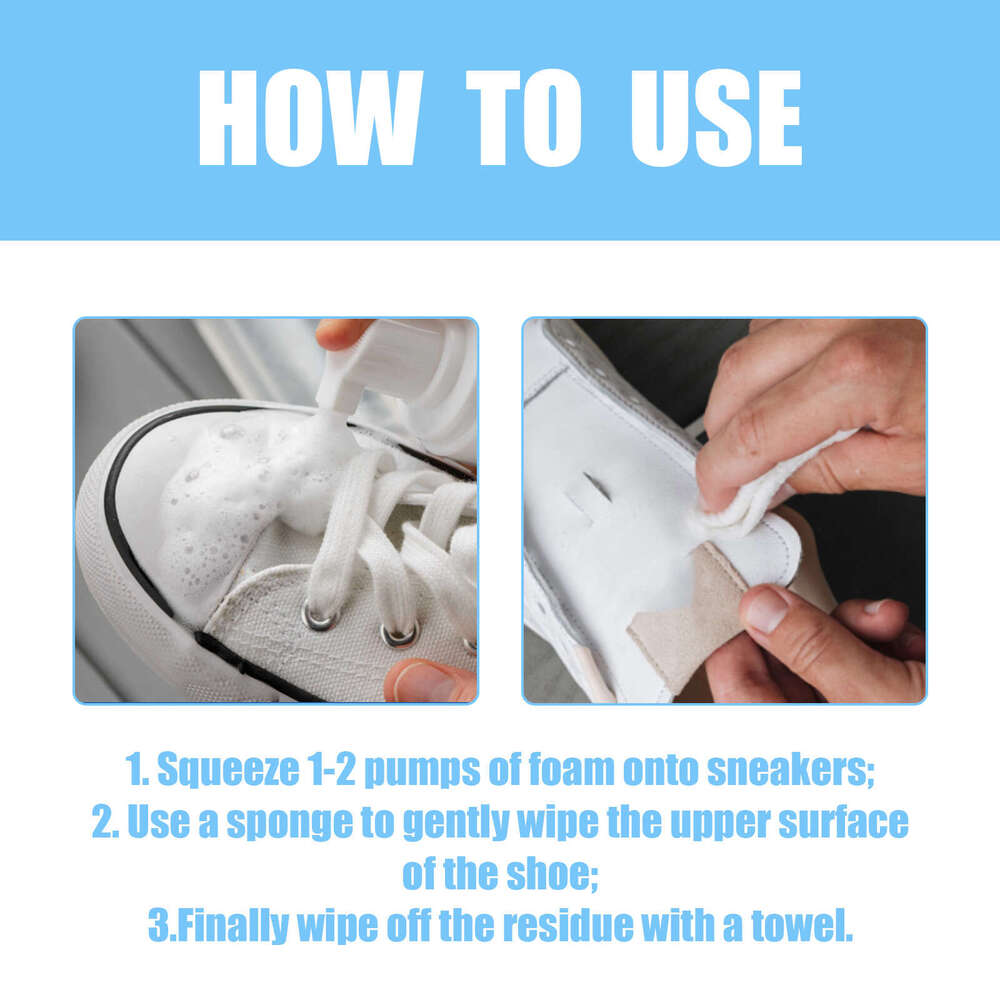 HOW TO USE

1. Squeeze 1-2 pumps of foam onto sneakers;
2. Use a sponge to gently wipe the upper surface of the shoe;
3.Finally wipe off the residue with a towel.