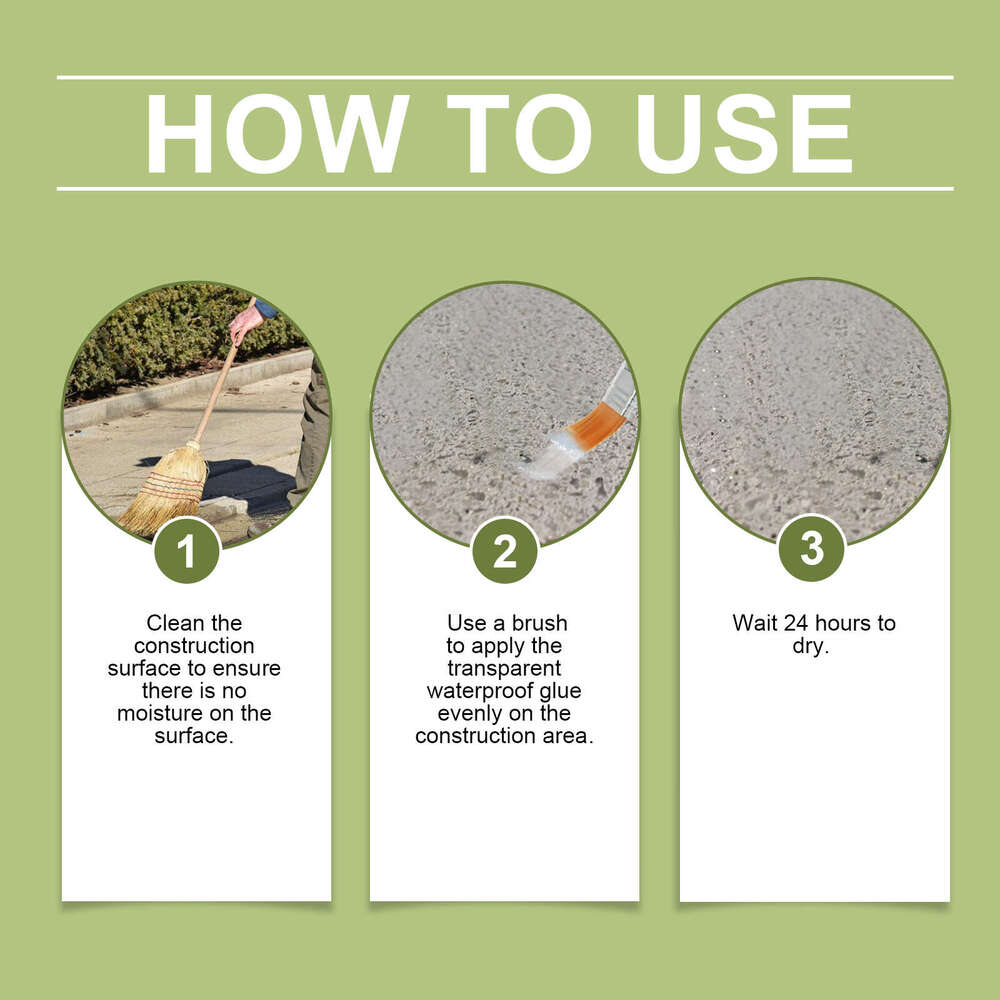 HOW TO USE

1

Clean the construction surface to ensure there is no moisture on the surface.

2

Use a brush to apply the transparent waterproof glue evenly on the construction area.

3

Wait 24 hours to dry.