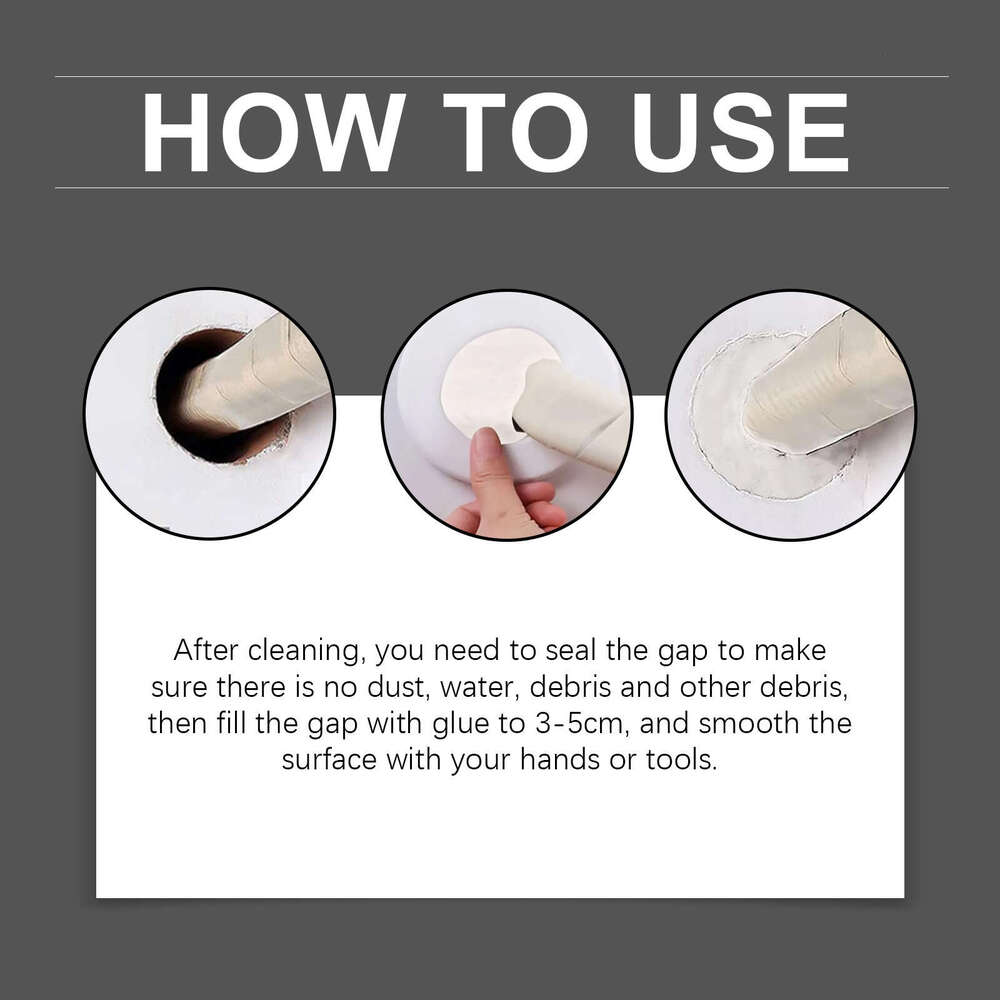 HOW TO USE

After cleaning, you need to seal the gap to make sure there is no dust, water, debris and other debris, then fill the gap with glue to 3-5cm, and smooth the surface with your hands or tools.