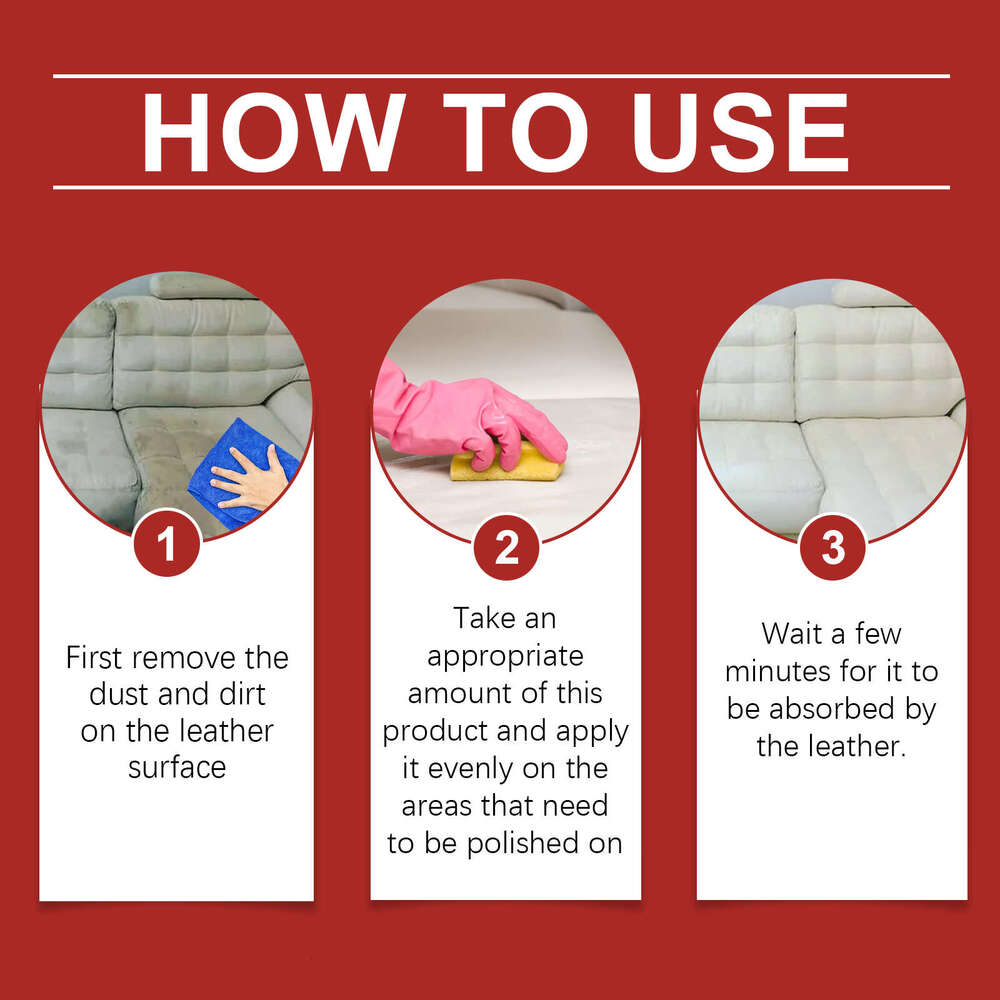 HOW TO USE

1

First remove the dust and dirt on the leather surface

2

Take an appropriate amount of this product and apply it evenly on the areas that need to be polished on

3

Wait a few minutes for it to be absorbed by the leather.