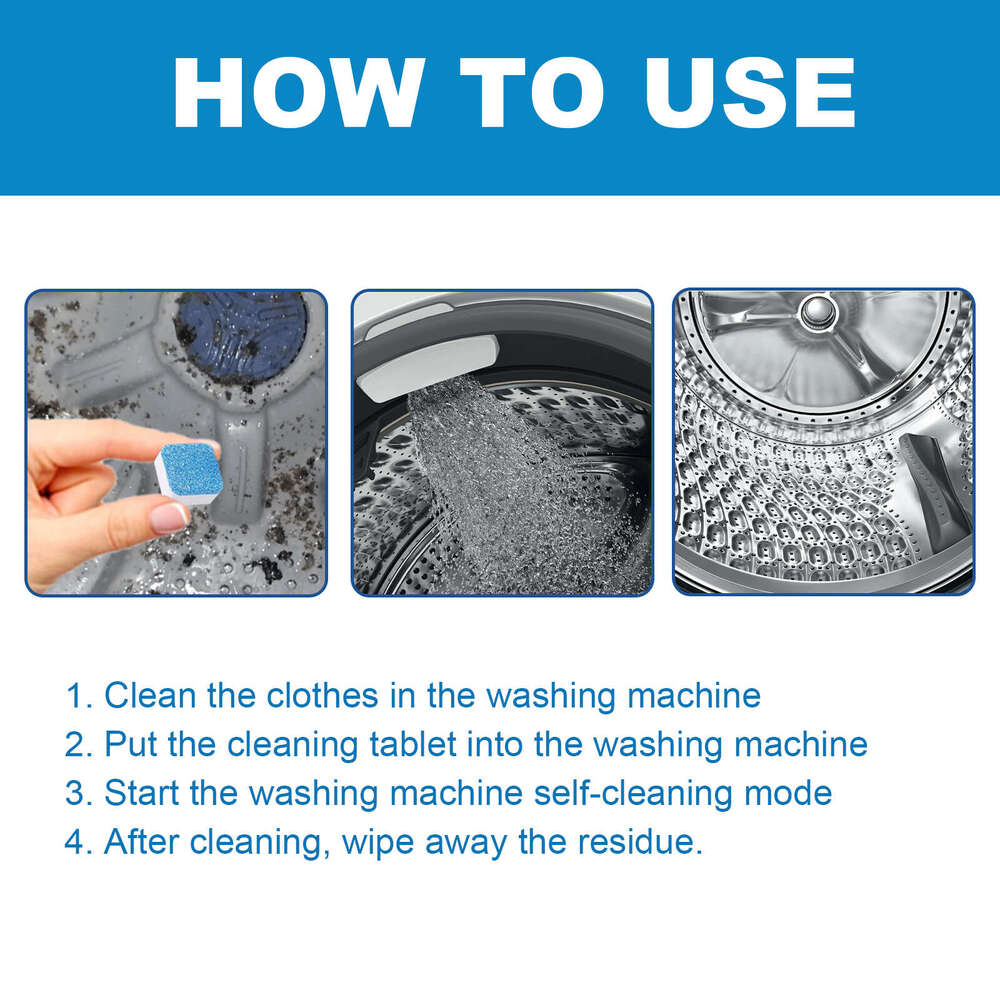 HOW TO USE

1. Clean the clothes in the washing machine
2. Put the cleaning tablet into the washing machine
3. Start the washing machine self-cleaning mode
4. After cleaning, wipe away the residue.