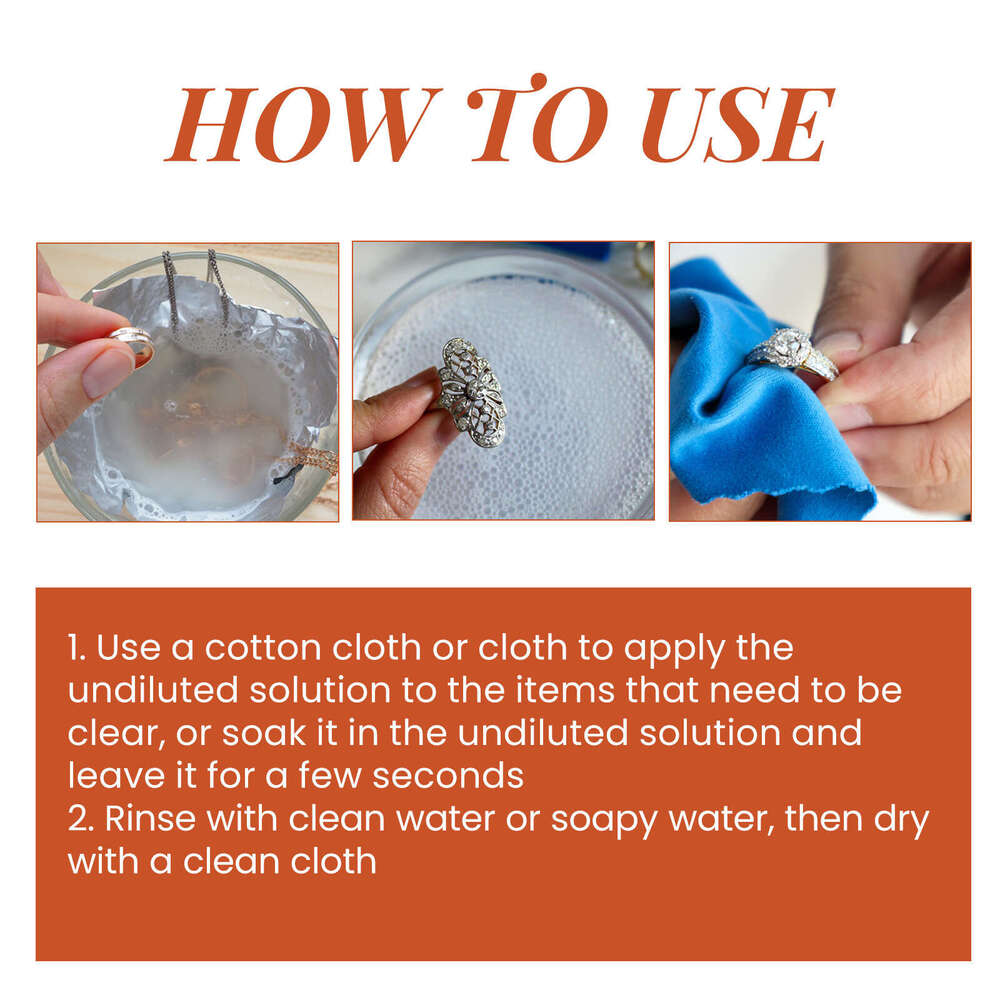 HOW TO USE

1. Use a cotton cloth or cloth to apply the undiluted solution to the items that need to be clear, or soak it in the undiluted solution and leave it for a few seconds
2. Rinse with clean water or soapy water, then dry with a clean cloth