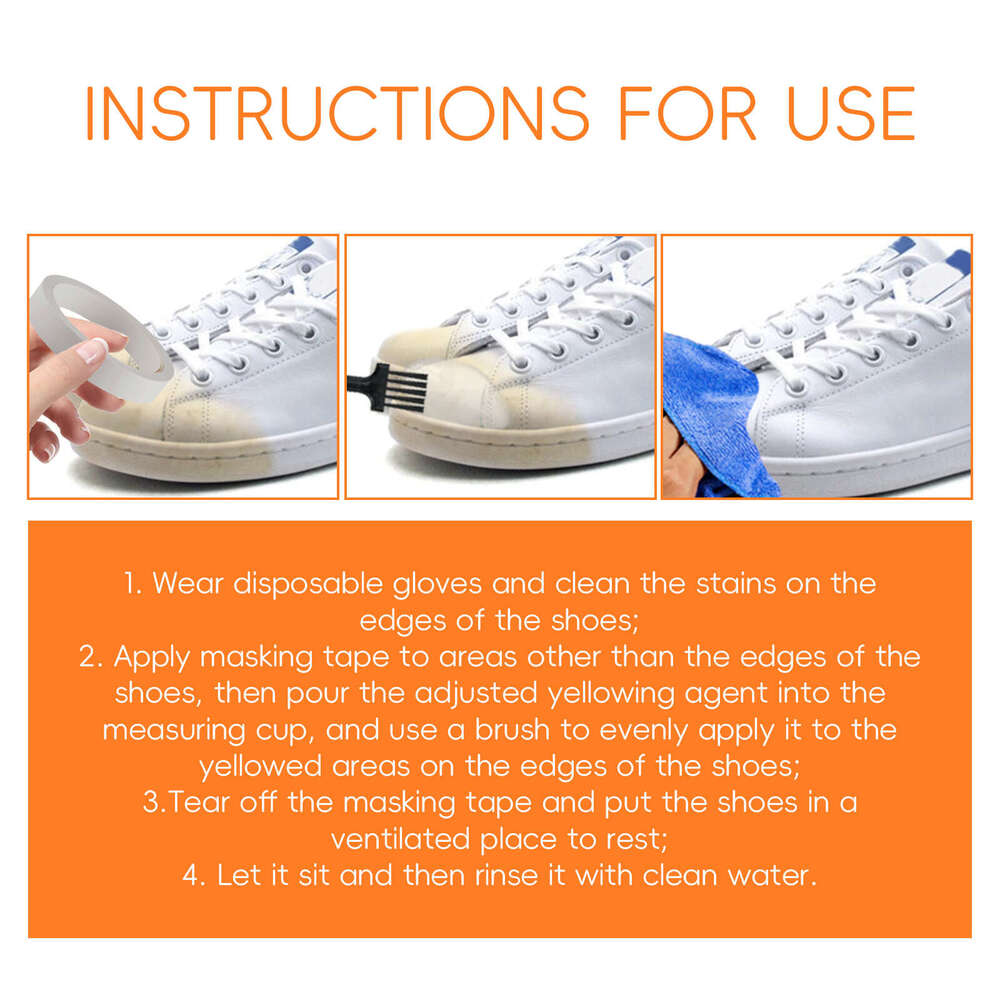 INSTRUCTIONS FOR USE

1. Wear disposable gloves and clean the stains on the edges of the shoes;
2. Apply masking tape to areas other than the edges of the shoes, then pour the adjusted yellowing agent into the measuring cup, and use a brush to evenly apply it to the yellowed areas on the edges of the shoes;
3.Tear off the masking tape and put the shoes in a ventilated place to rest;
4. Let it sit and then rinse it with clean water.