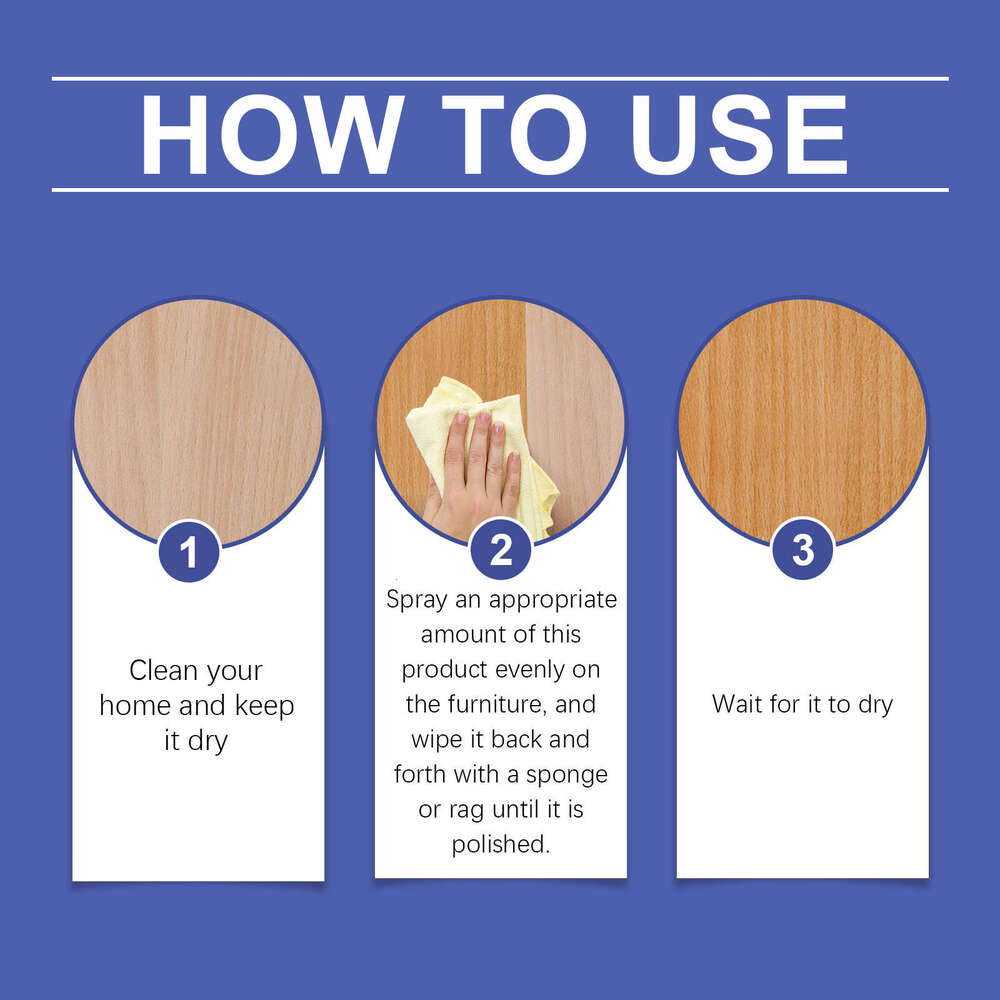 HOW TO USE

1

Clean your home and keep it dry

2

Spray an appropriate amount of this product evenly on the furniture, and wipe it back and forth with a sponge or rag until it is polished.

3

Wait for it to dry