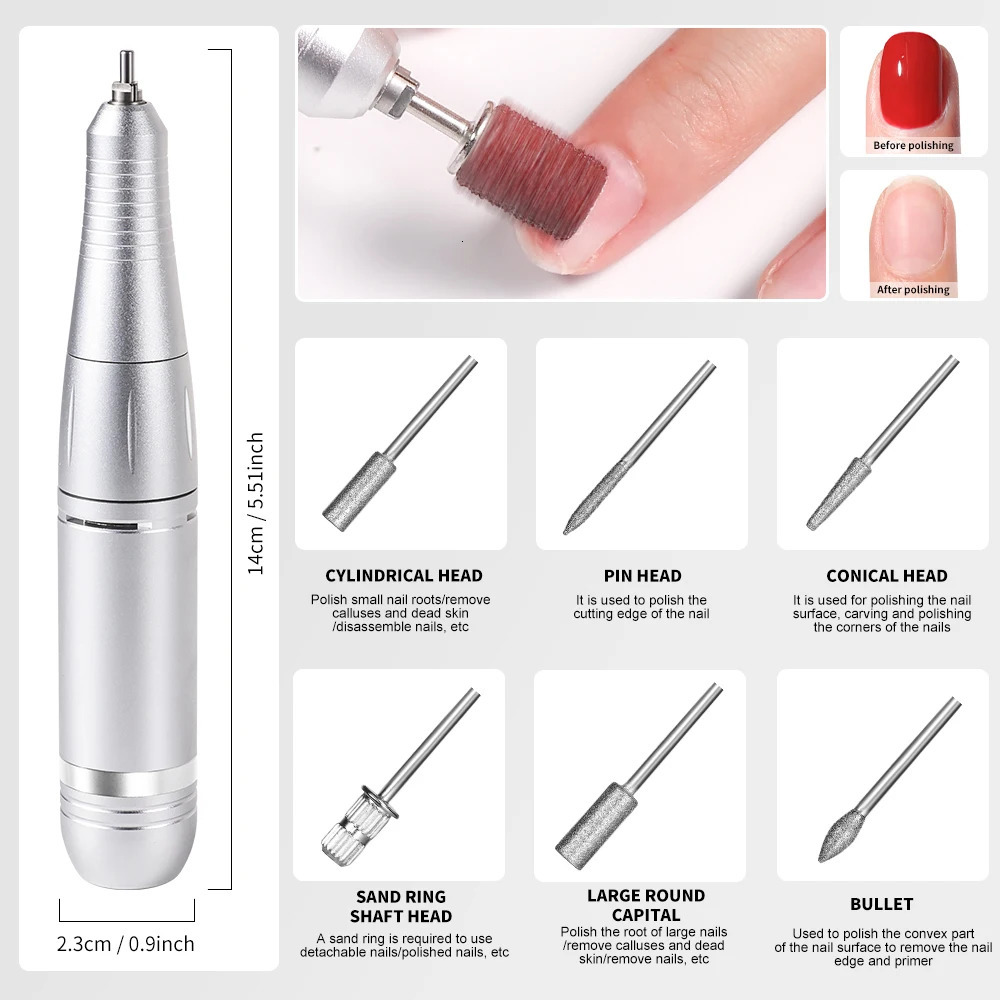 14cm / 5.51inch

2.3cm / 0.9inch

Before polishing

After polishing

CYLINDRICAL HEAD
Polish small nail roots/remove calluses and dead skin /disassemble nails, etc

PIN HEAD
It is used to polish the cutting edge of the nail

CONICAL HEAD
It is used for polishing the nail surface, carving and polishing the corners of the nails

SAND RING SHAFT HEAD
A sand ring is required to use detachable nails/polished nails, etc

LARGE ROUND CAPITAL
Polish the root of large nails /remove calluses and dead skin/remove nails, etc

BULLET
Used to polish the convex part of the nail surface to remove the nail edge and primer