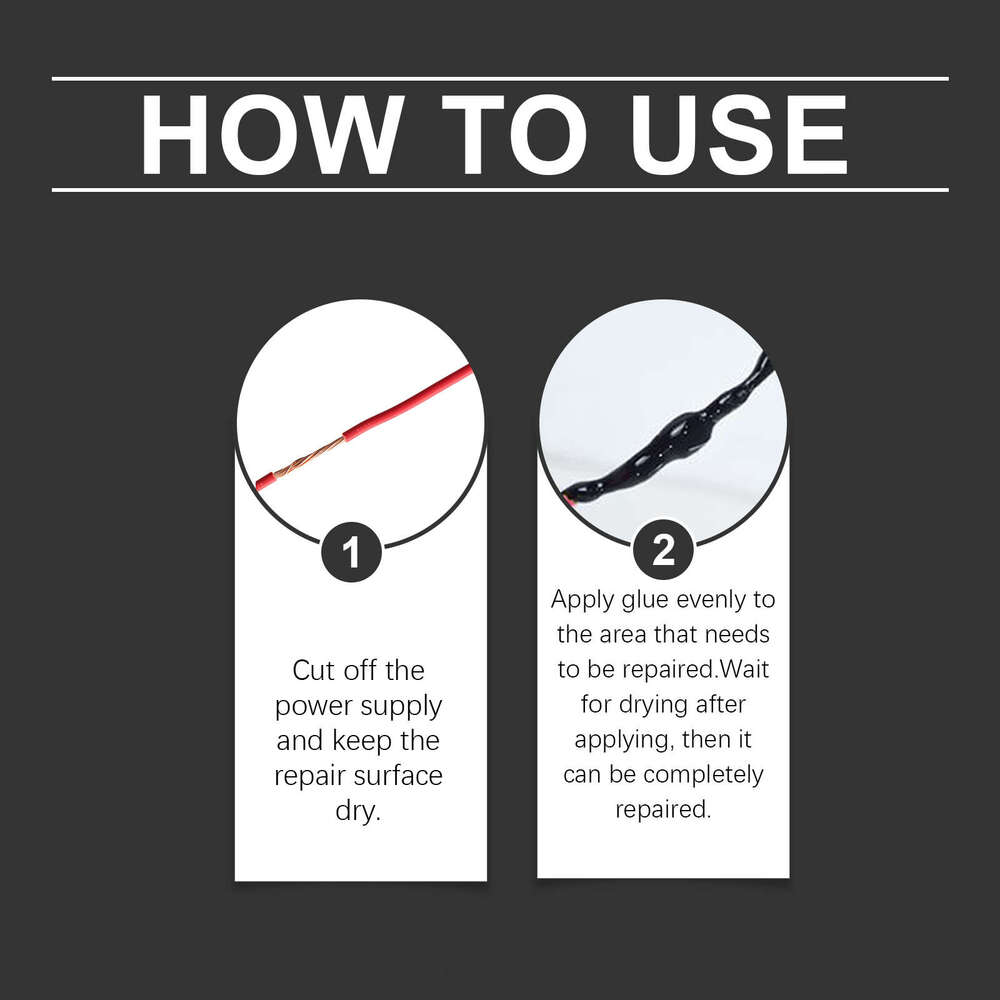 HOW TO USE

1

Cut off the power supply and keep the repair surface dry.

2

Apply glue evenly to the area that needs to be repaired.Wait for drying after applying, then it can be completely repaired.