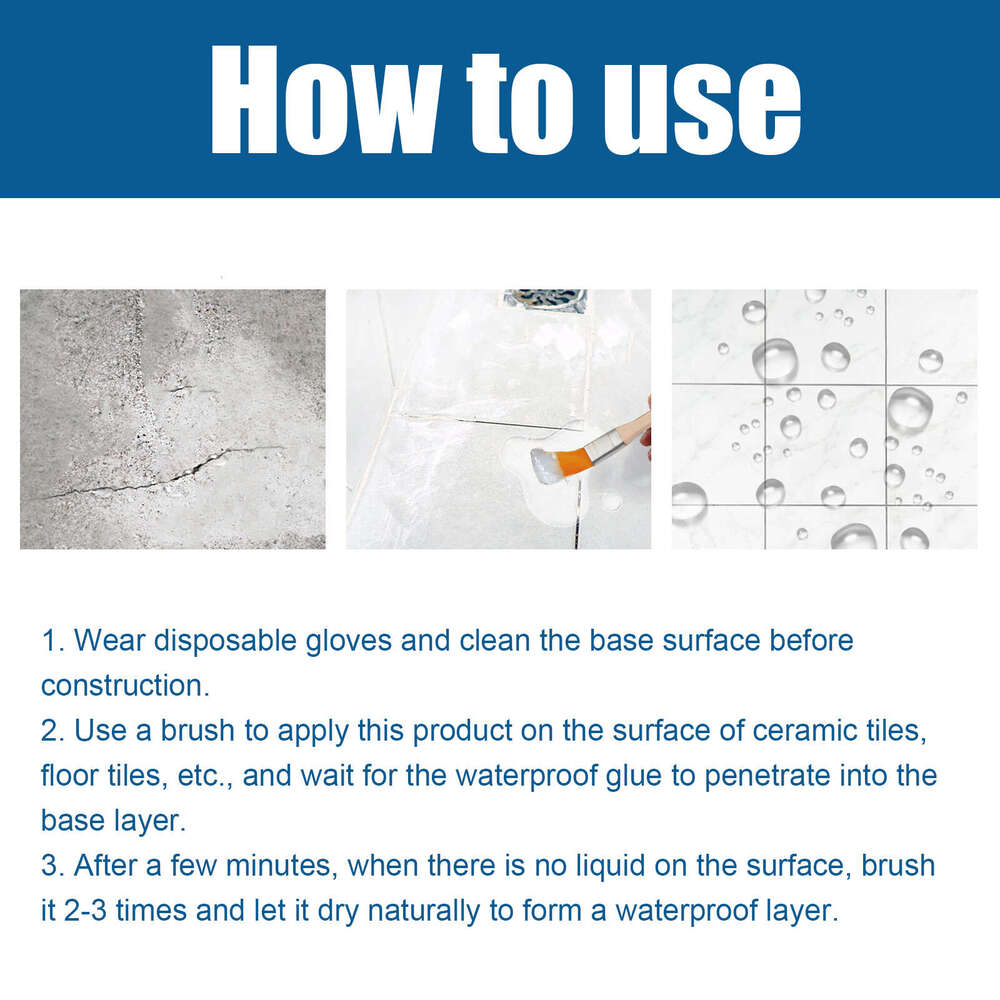 How to use

1. Wear disposable gloves and clean the base surface before construction.
2. Use a brush to apply this product on the surface of ceramic tiles, floor tiles, etc., and wait for the waterproof glue to penetrate into the base layer.
3. After a few minutes, when there is no liquid on the surface, brush it 2-3 times and let it dry naturally to form a waterproof layer.