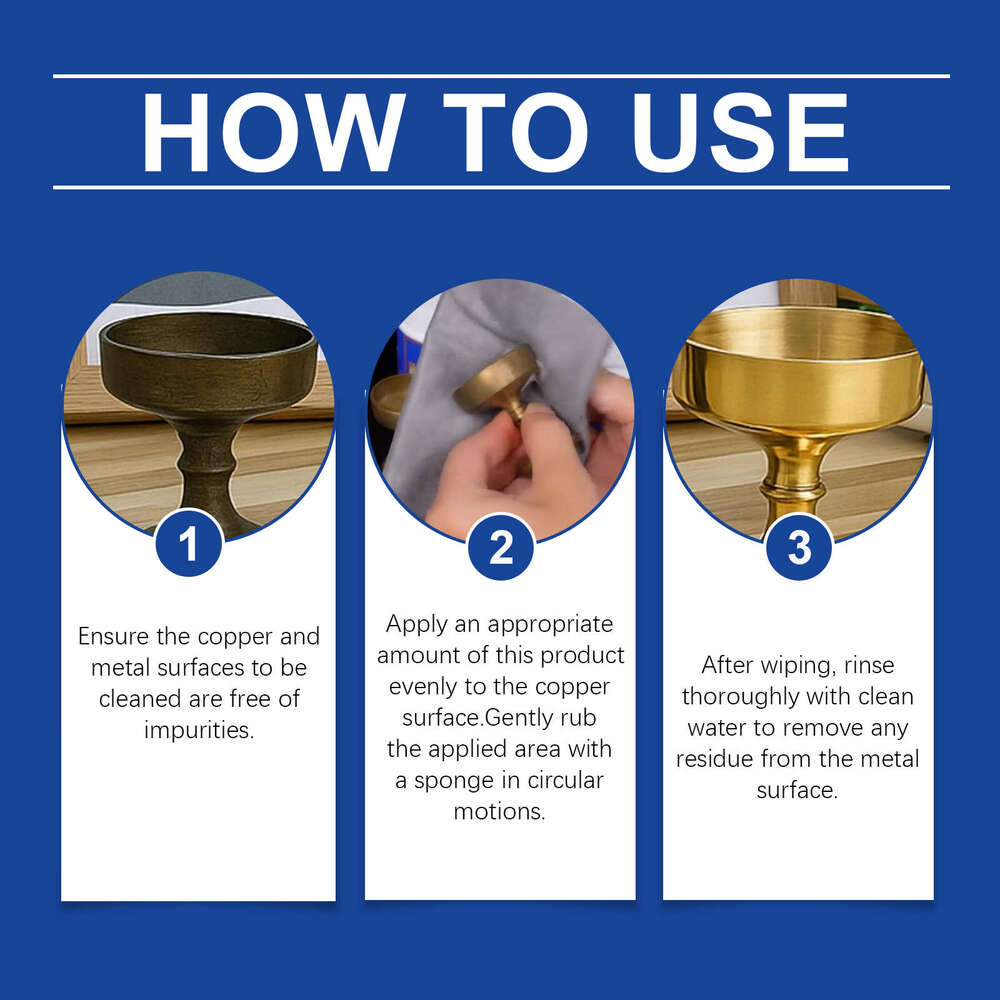 HOW TO USE

1

Ensure the copper and metal surfaces to be cleaned are free of impurities.

2

Apply an appropriate amount of this product evenly to the copper surface.Gently rub the applied area with a sponge in circular motions.

3

After wiping, rinse thoroughly with clean water to remove any residue from the metal surface.