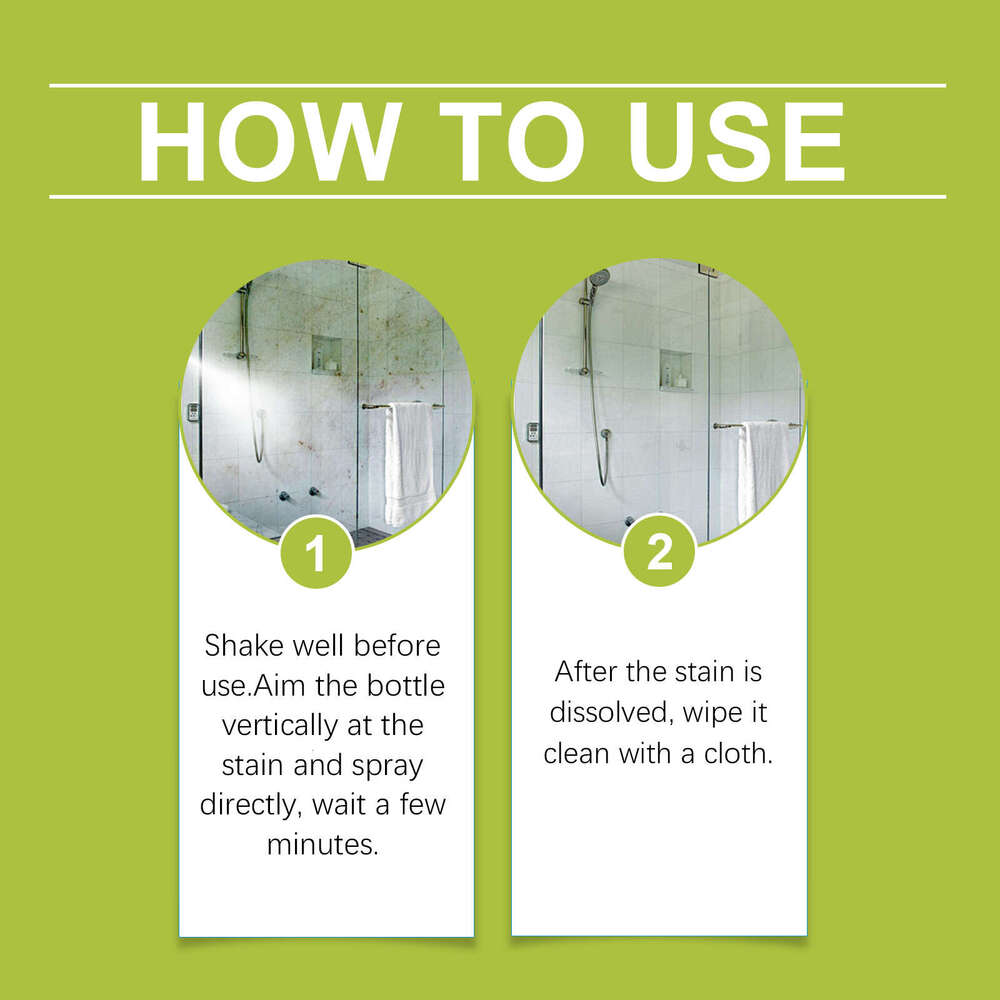 HOW TO USE

1

Shake well before use.Aim the bottle vertically at the stain and spray directly, wait a few minutes.

2

After the stain is dissolved, wipe it clean with a cloth.