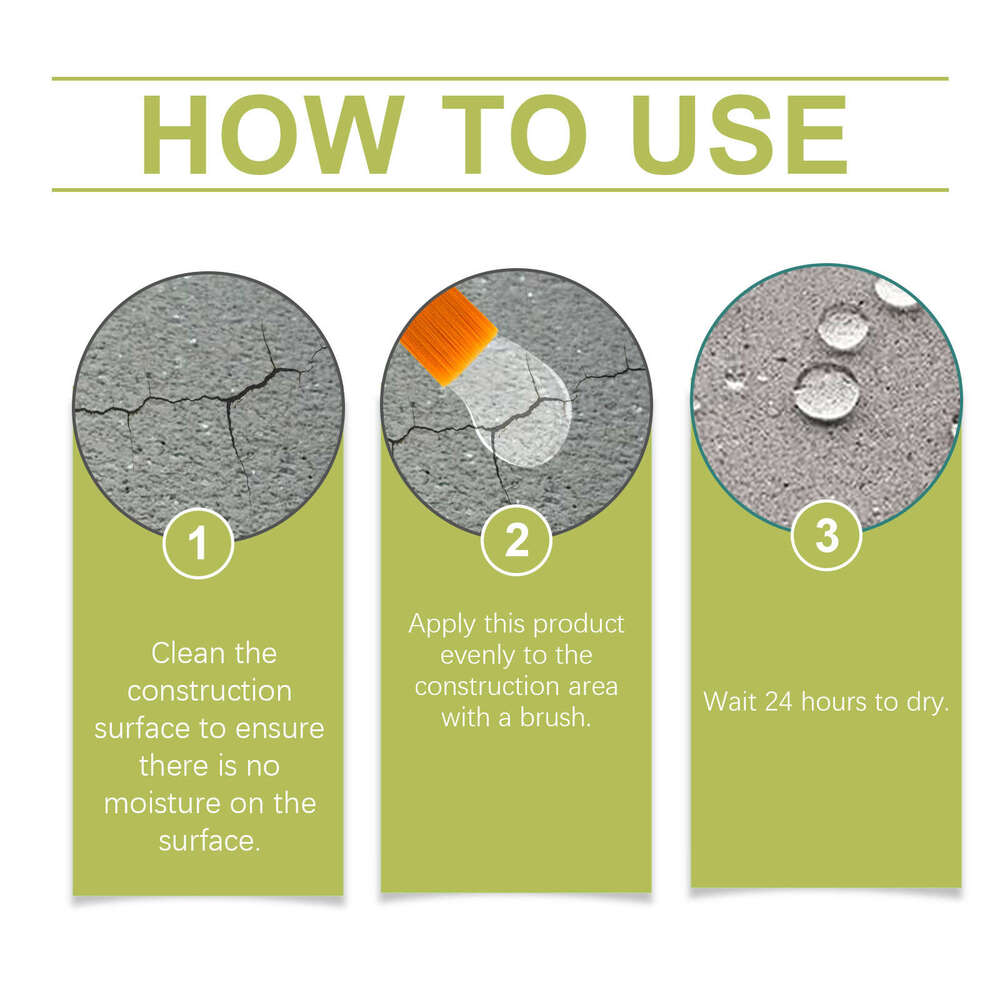 HOW TO USE

1

Clean the construction surface to ensure there is no moisture on the surface.

2

Apply this product evenly to the construction area with a brush.

3

Wait 24 hours to dry.