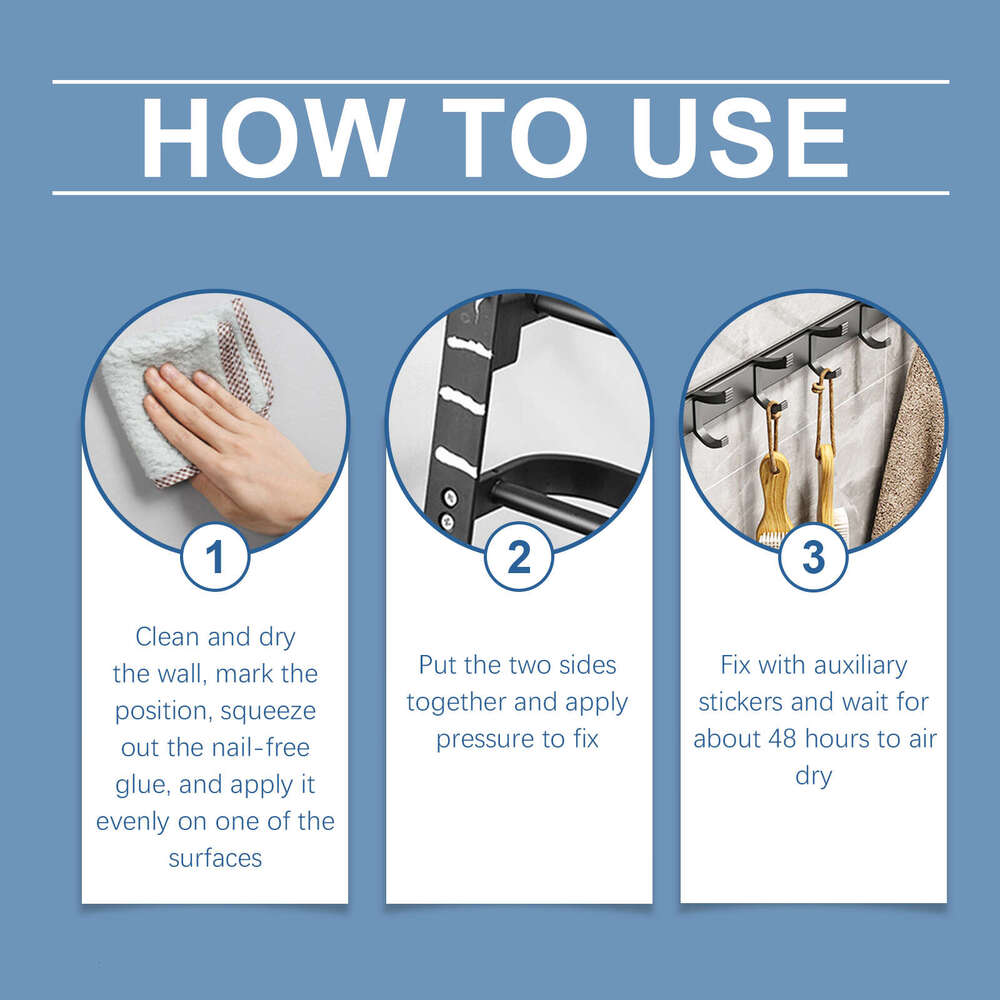 HOW TO USE

1

Clean and dry the wall, mark the position, squeeze out the nail-free glue, and apply it evenly on one of the surfaces

2

Put the two sides together and apply pressure to fix

3

Fix with auxiliary stickers and wait for about 48 hours to air dry