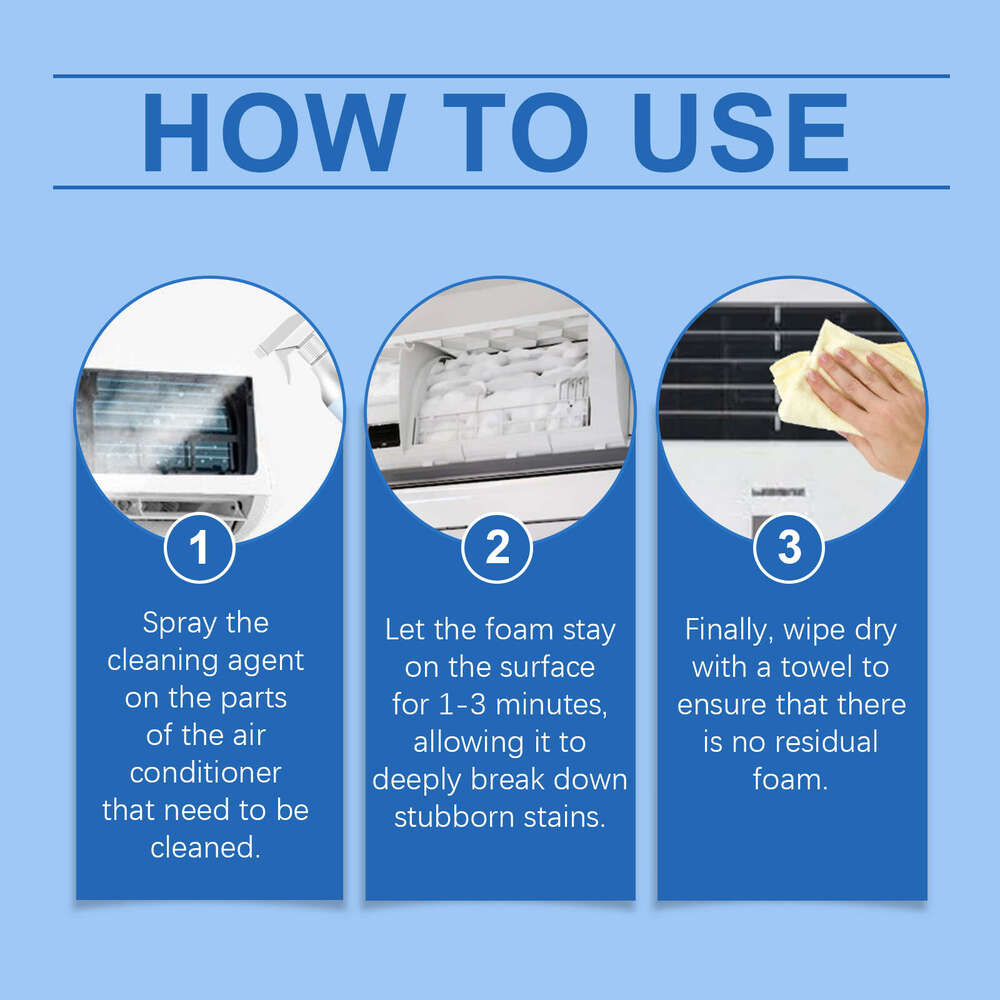 HOW TO USE

1

Spray the cleaning agent on the parts of the air conditioner that need to be cleaned.

2

Let the foam stay on the surface for 1-3 minutes, allowing it to deeply break down stubborn stains.

3

Finally, wipe dry with a towel to ensure that there is no residual foam.