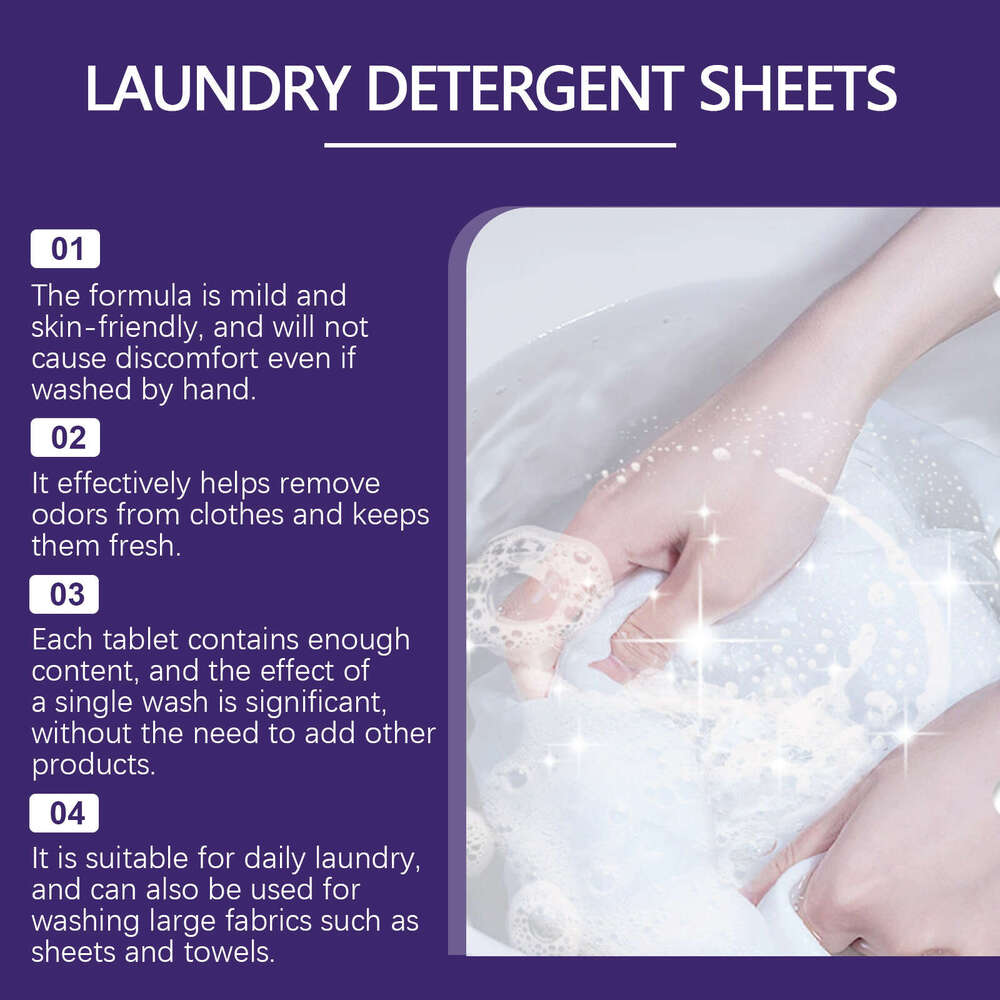 LAUNDRY DETERGENT SHEETS

01

The formula is mild and skin-friendly, and will not cause discomfort even if washed by hand.

02

It effectively helps remove odors from clothes and keeps them fresh.

03

Each tablet contains enough content, and the effect of a single wash is significant, without the need to add other products.

04

It is suitable for daily laundry, and can also be used for washing large fabrics such as sheets and towels.