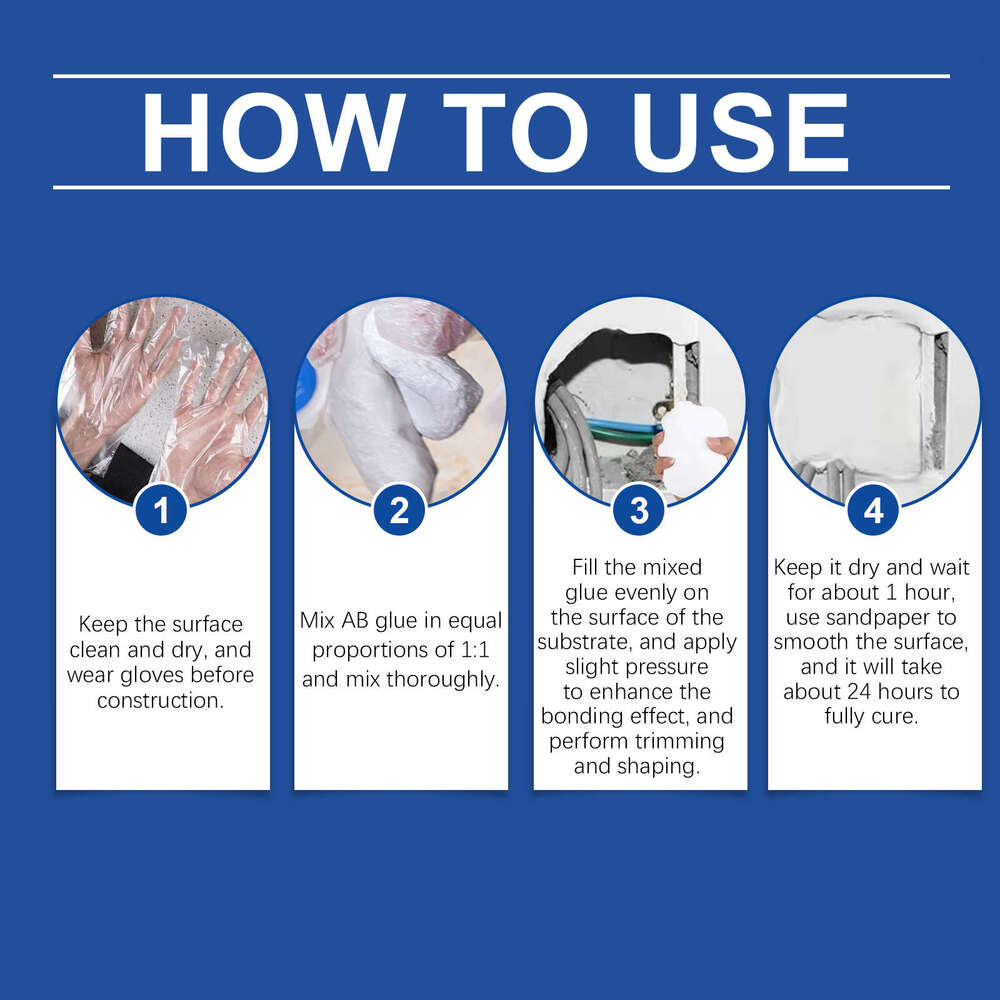 HOW TO USE

1

Keep the surface clean and dry, and wear gloves before construction.

2

Mix AB glue in equal proportions of 1:1 and mix thoroughly.

3

Fill the mixed glue evenly on the surface of the substrate, and apply slight pressure to enhance the bonding effect, and perform trimming and shaping.

4

Keep it dry and wait for about 1 hour, use sandpaper to smooth the surface, and it will take about 24 hours to fully cure.