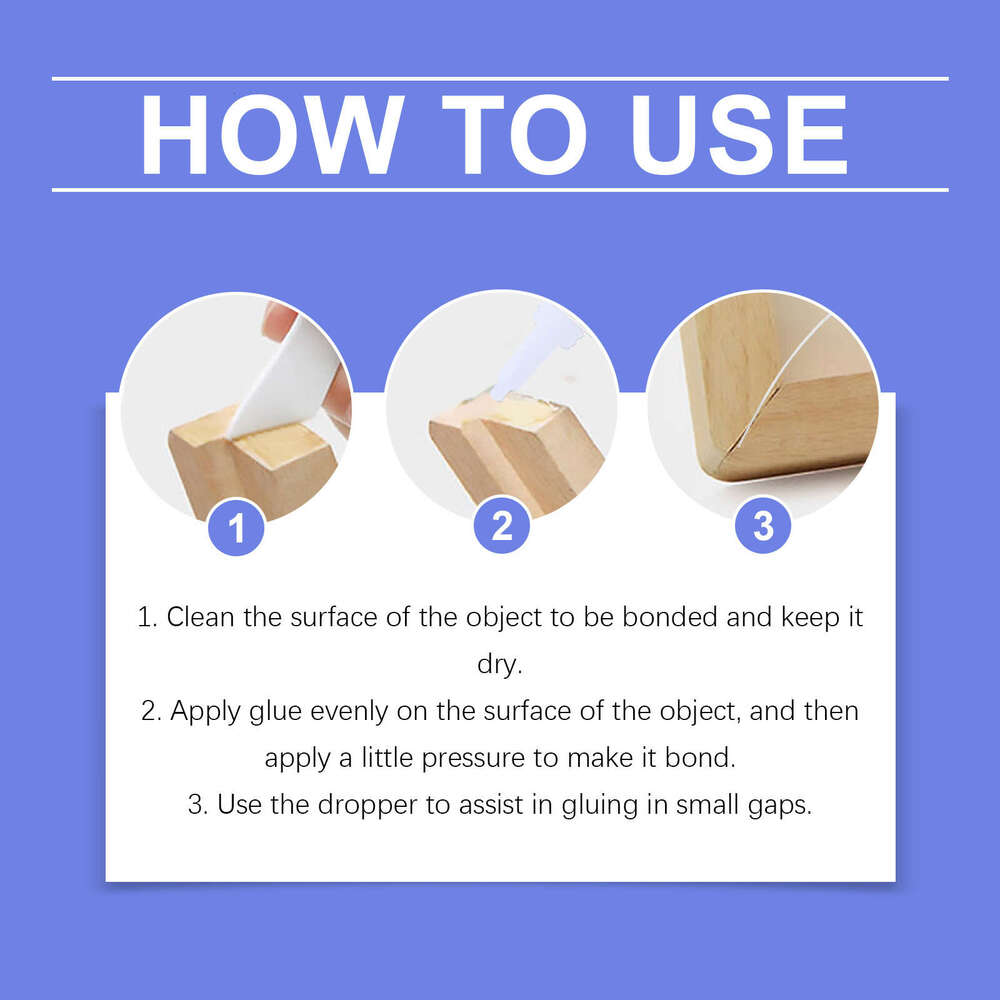 HOW TO USE

1

2

3

1. Clean the surface of the object to be bonded and keep it dry.
2. Apply glue evenly on the surface of the object, and then apply a little pressure to make it bond.
3. Use the dropper to assist in gluing in small gaps.