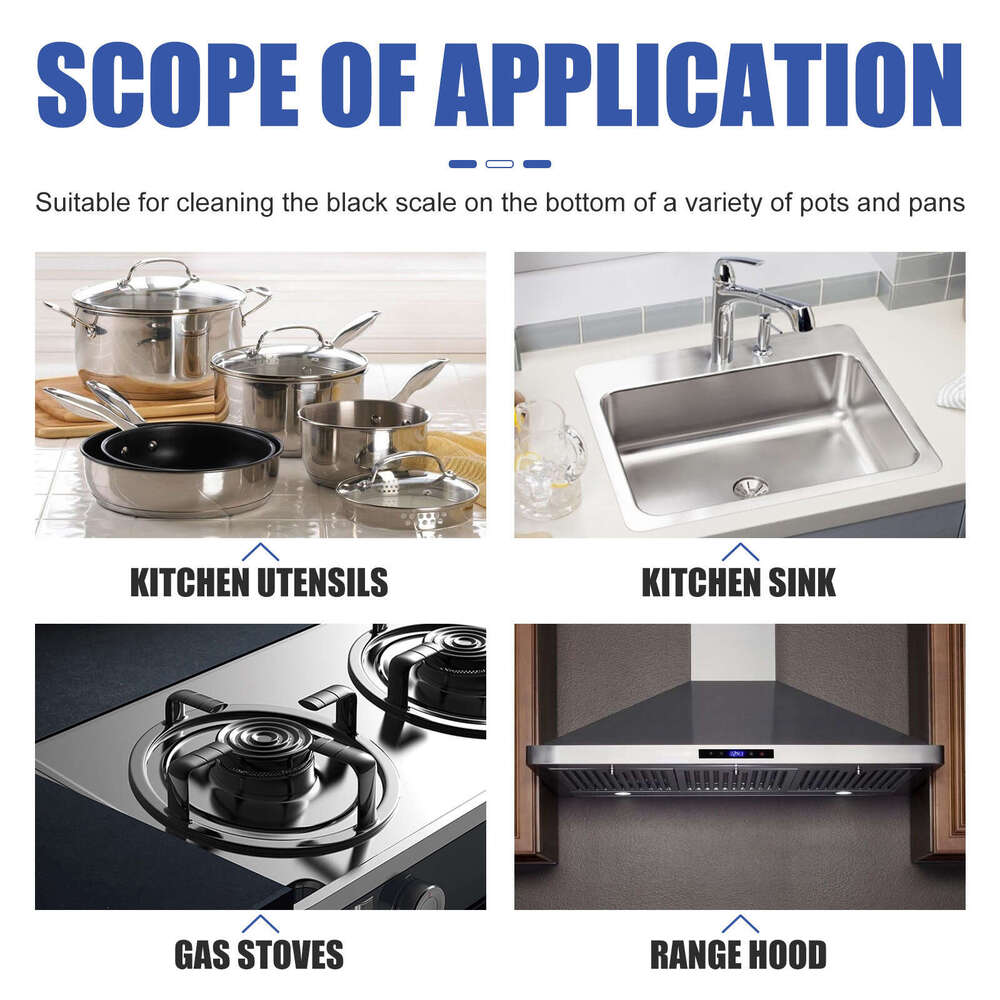 SCOPE OF APPLICATION

Suitable for cleaning the black scale on the bottom of a variety of pots and pans

KITCHEN UTENSILS

KITCHEN SINK

GAS STOVES

RANGE HOOD