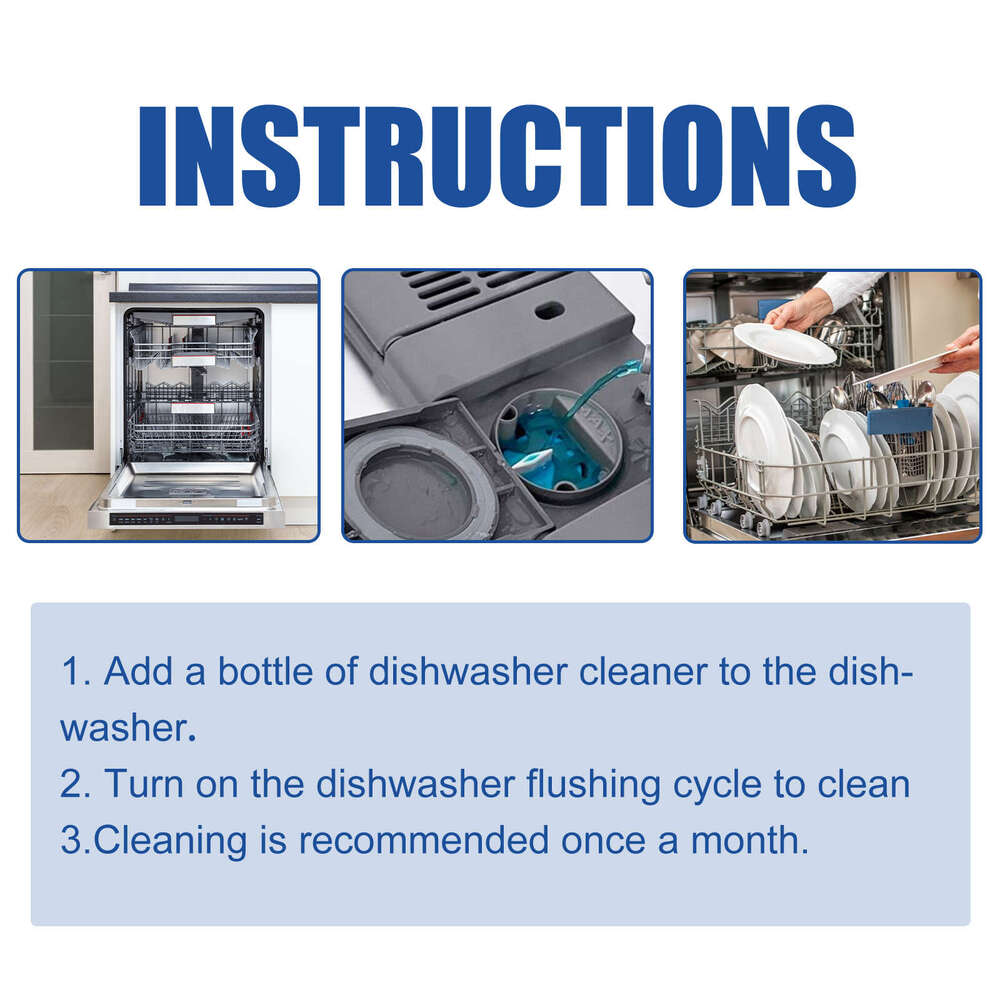 INSTRUCTIONS

1. Add a bottle of dishwasher cleaner to the dishwasher.
2. Turn on the dishwasher flushing cycle to clean
3.Cleaning is recommended once a month.