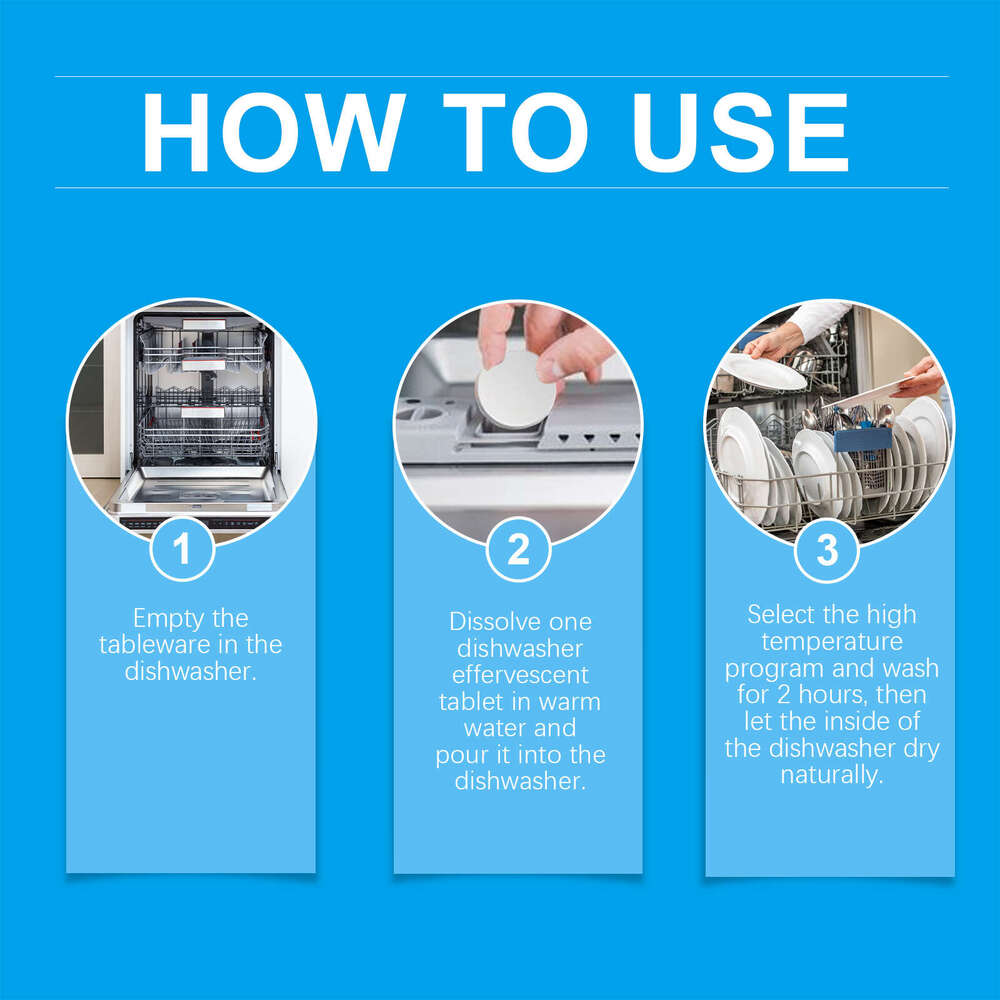 HOW TO USE

1

Empty the tableware in the dishwasher.

2

Dissolve one dishwasher effervescent tablet in warm water and pour it into the dishwasher.

3

Select the high temperature program and wash for 2 hours, then let the inside of the dishwasher dry naturally.