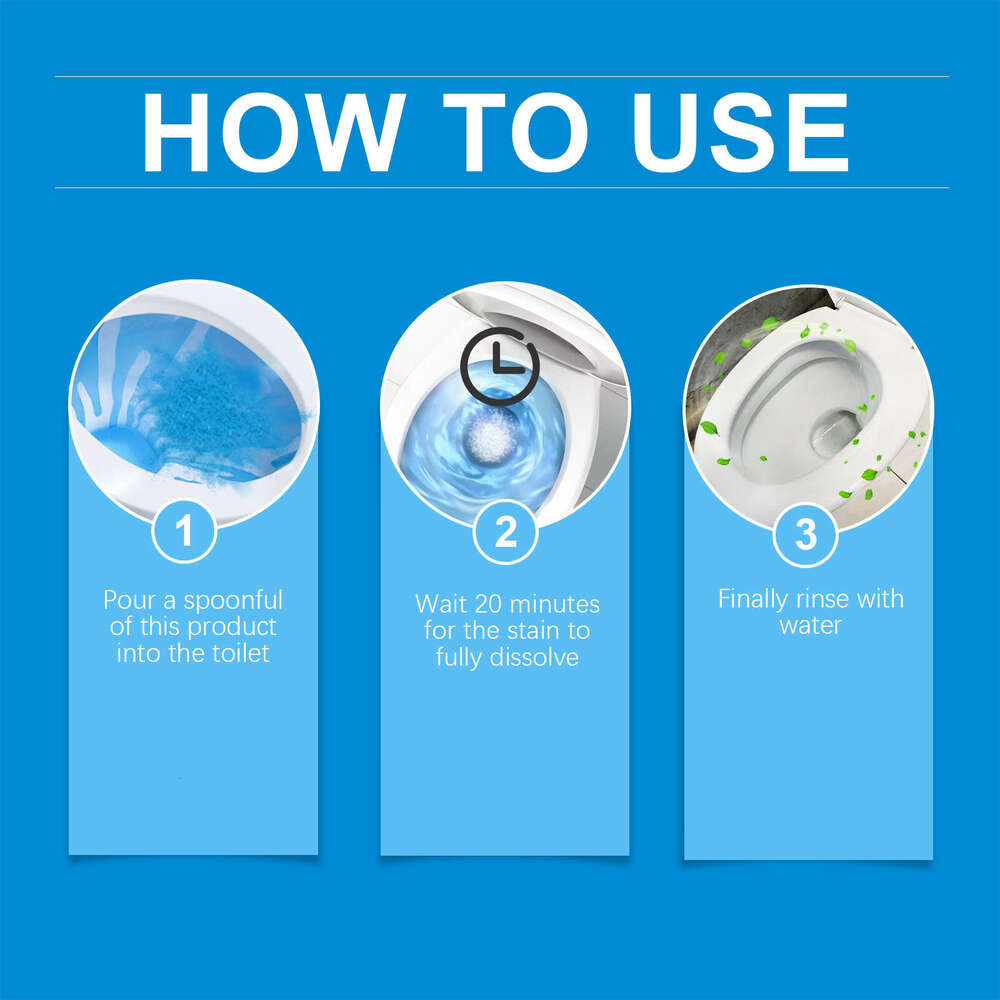 HOW TO USE

1

Pour a spoonful of this product into the toilet

2

Wait 20 minutes for the stain to fully dissolve

3

Finally rinse with water