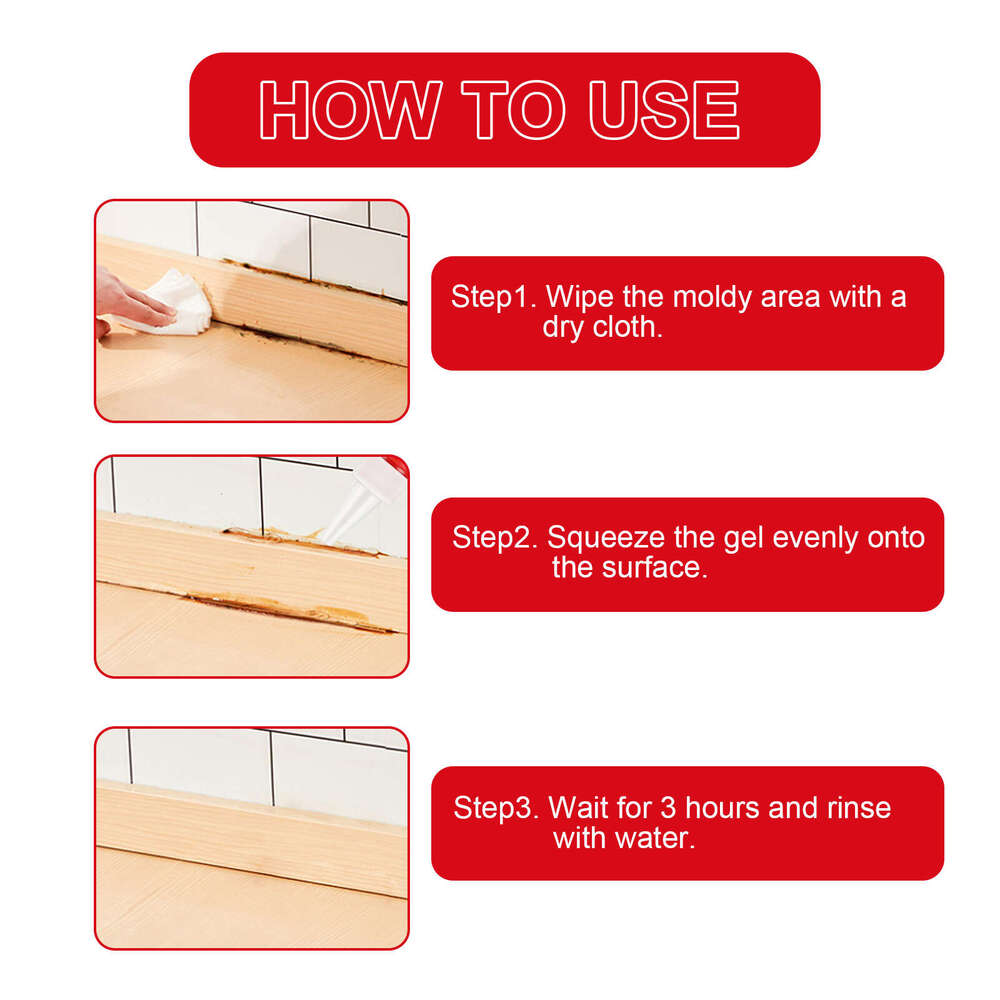 HOW TO USE

Step1. Wipe the moldy area with a dry cloth.

Step2. Squeeze the gel evenly onto the surface.

Step3. Wait for 3 hours and rinse with water.