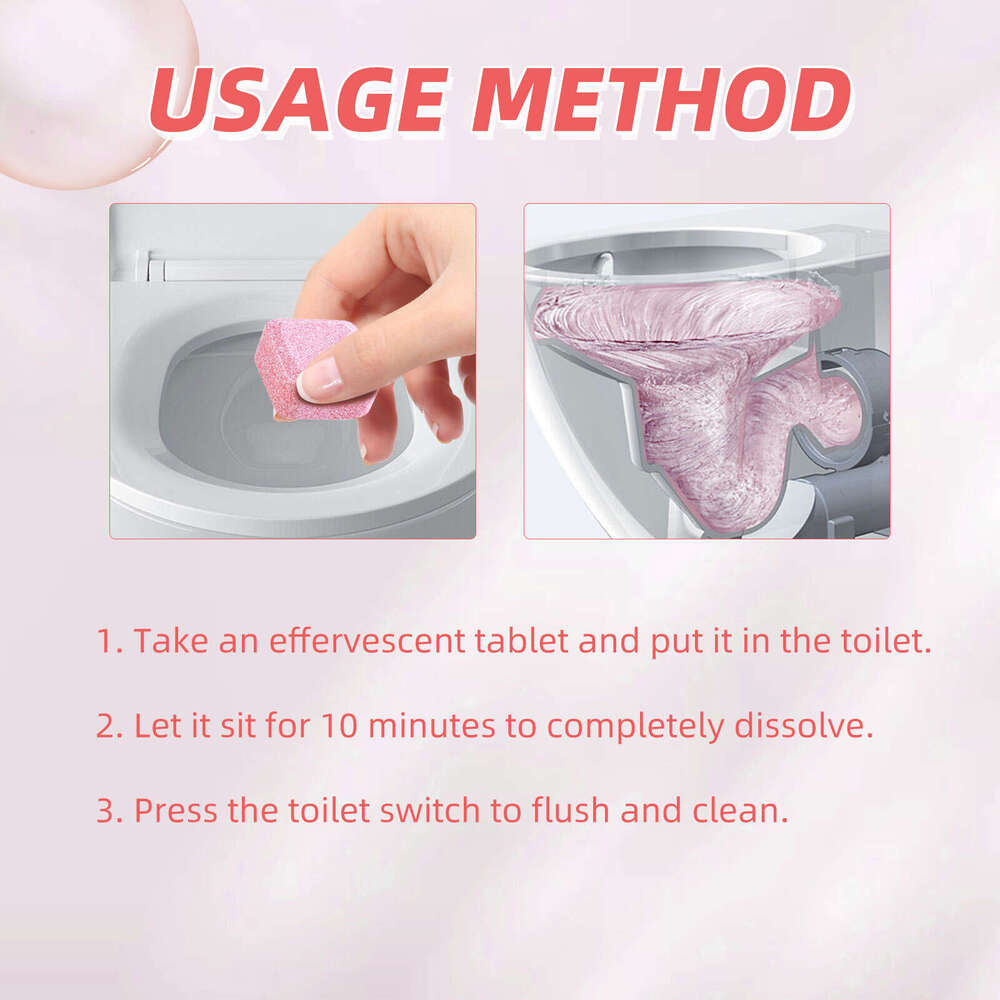 USAGE METHOD

1. Take an effervescent tablet and put it in the toilet.

2. Let it sit for 10 minutes to completely dissolve.

3. Press the toilet switch to flush and clean.