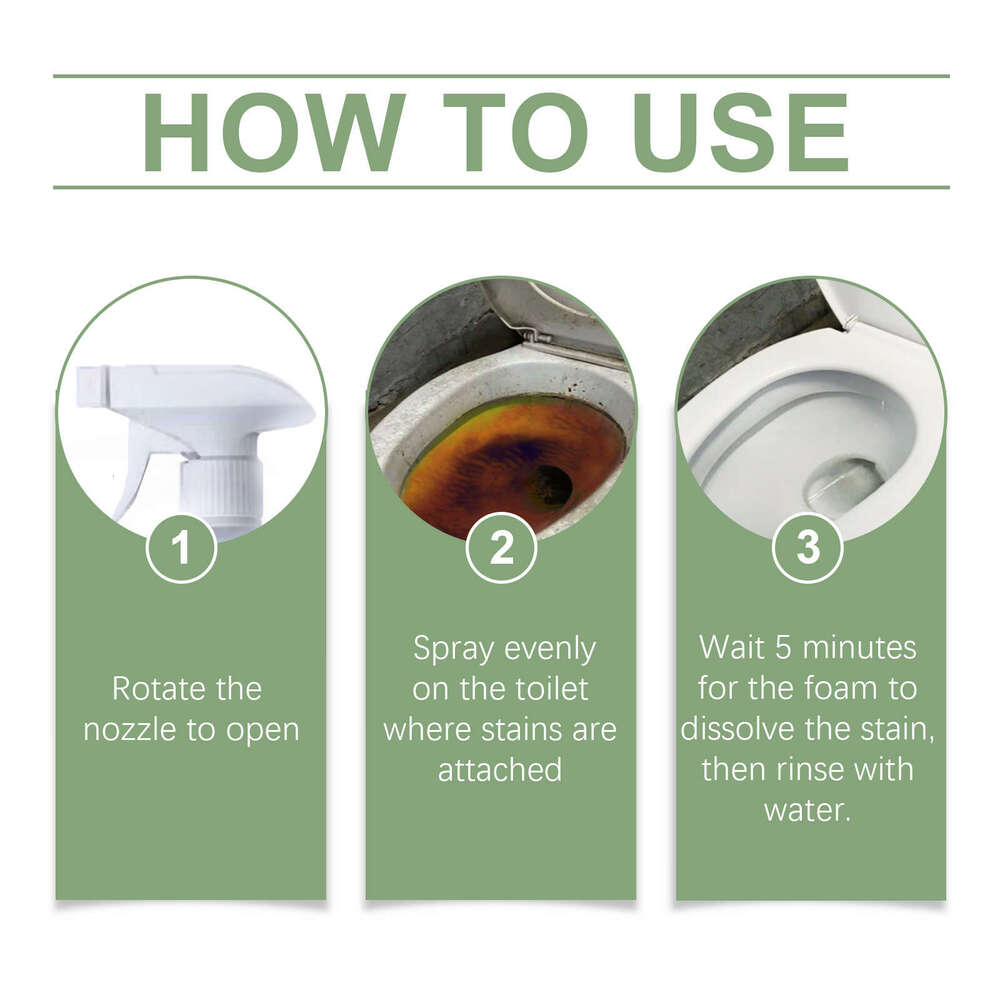 HOW TO USE

1

Rotate the nozzle to open

2

Spray evenly on the toilet where stains are attached

3

Wait 5 minutes for the foam to dissolve the stain, then rinse with water.