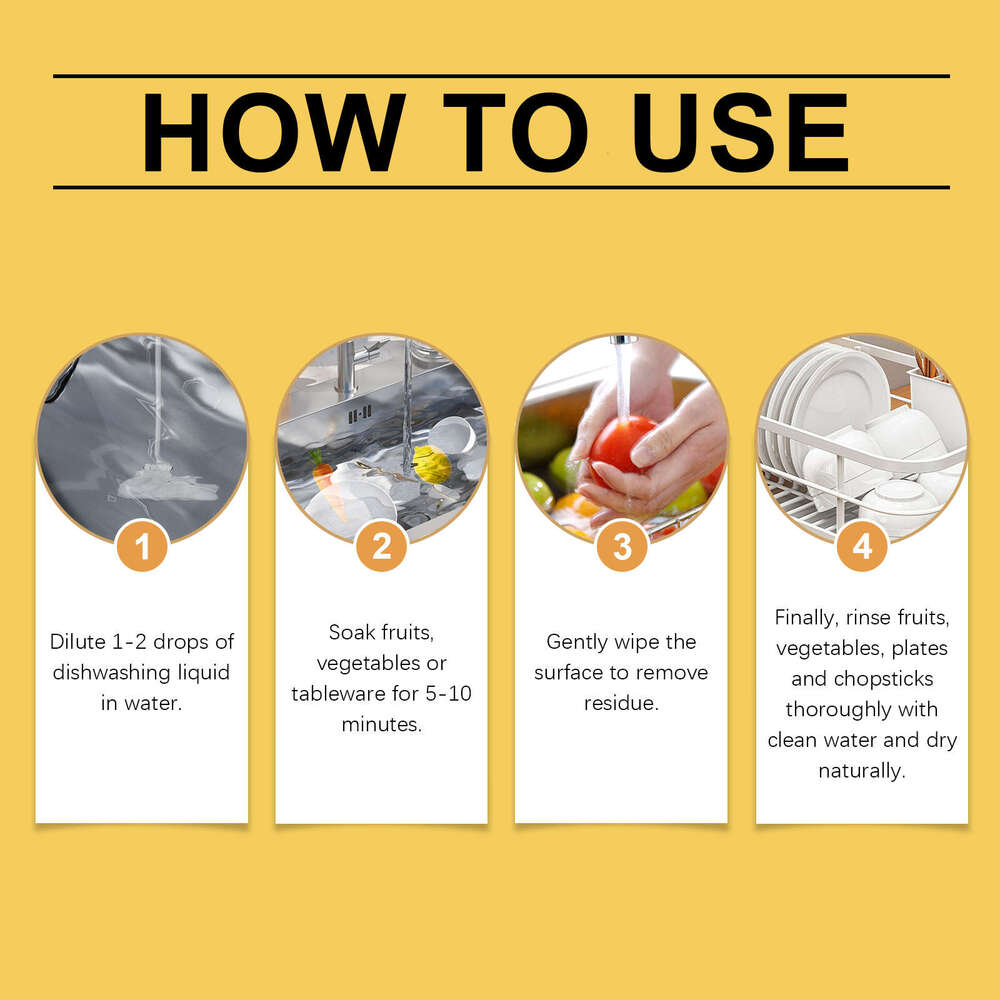 HOW TO USE

1

Dilute 1-2 drops of dishwashing liquid in water.

2

Soak fruits, vegetables or tableware for 5-10 minutes.

3

Gently wipe the surface to remove residue.

4

Finally, rinse fruits, vegetables, plates and chopsticks thoroughly with clean water and dry naturally.