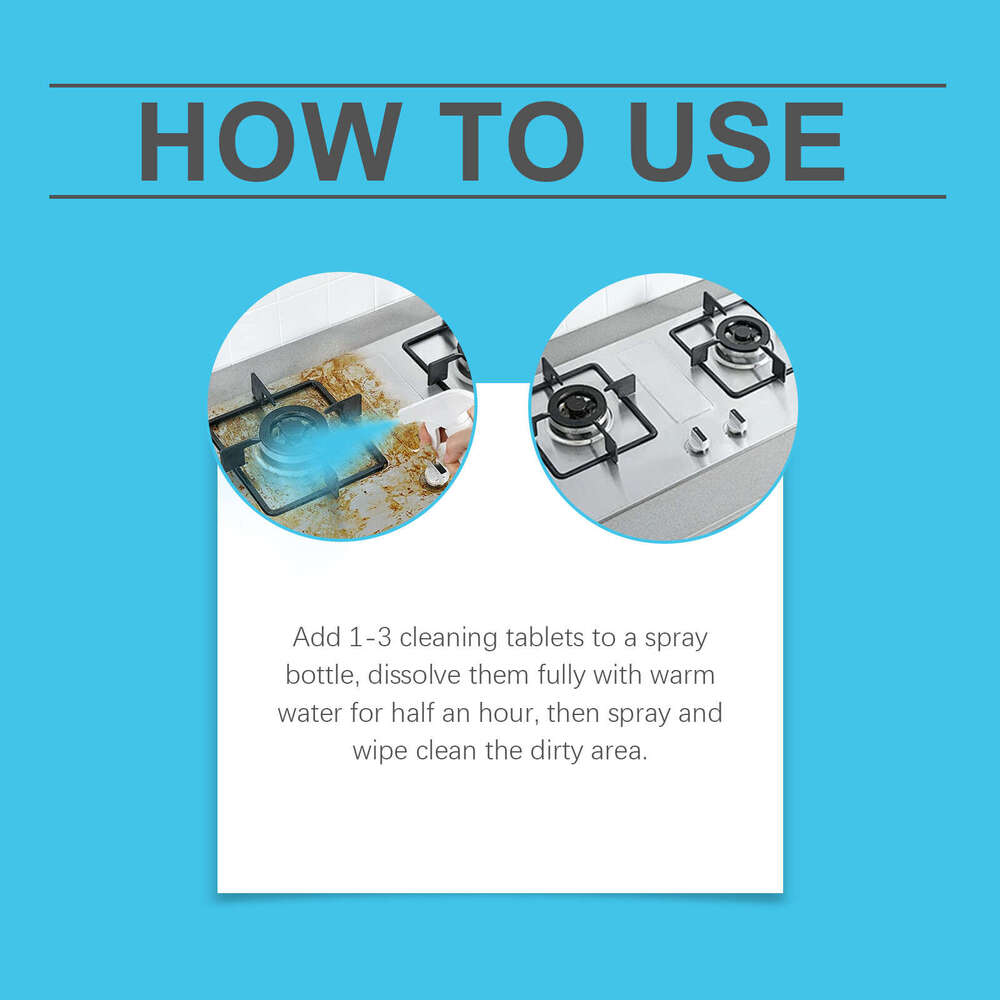 HOW TO USE

Add 1-3 cleaning tablets to a spray bottle, dissolve them fully with warm water for half an hour, then spray and wipe clean the dirty area.