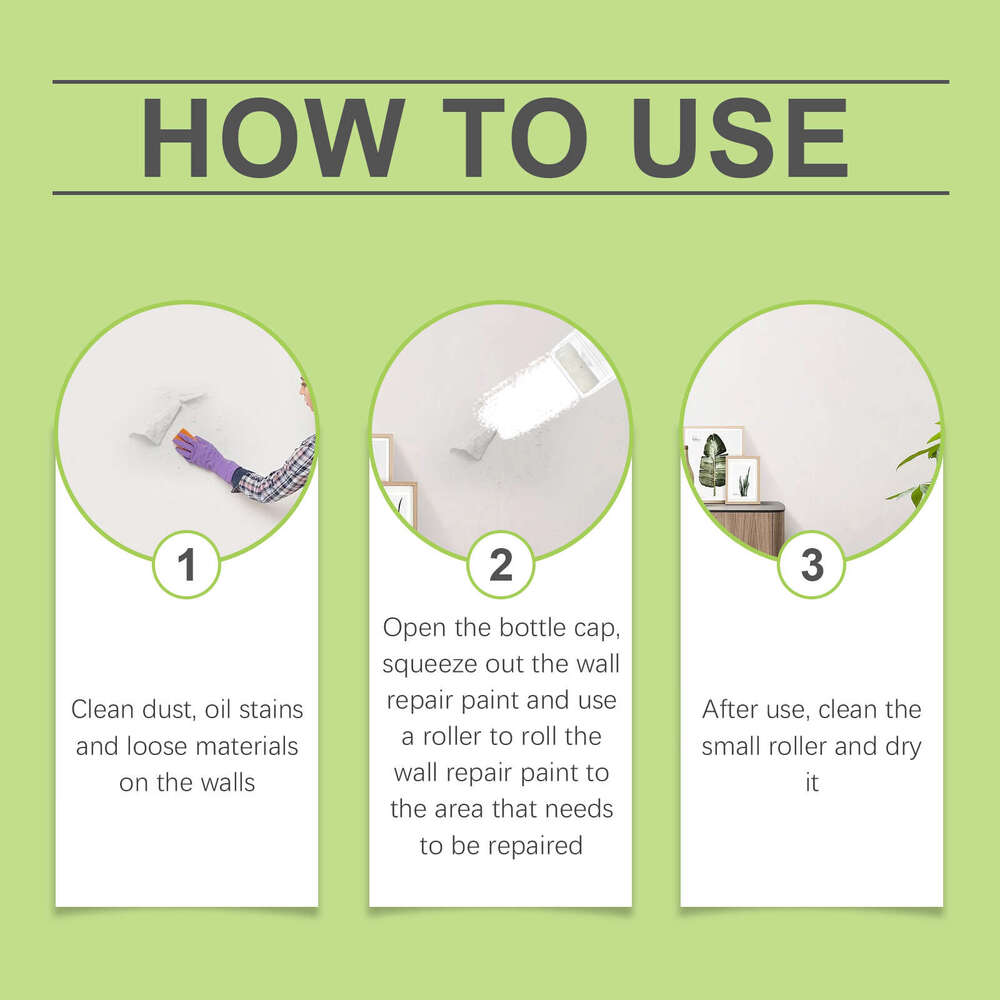 HOW TO USE

1

Clean dust, oil stains and loose materials on the walls

2

Open the bottle cap, squeeze out the wall repair paint and use a roller to roll the wall repair paint to the area that needs to be repaired

3

After use, clean the small roller and dry it