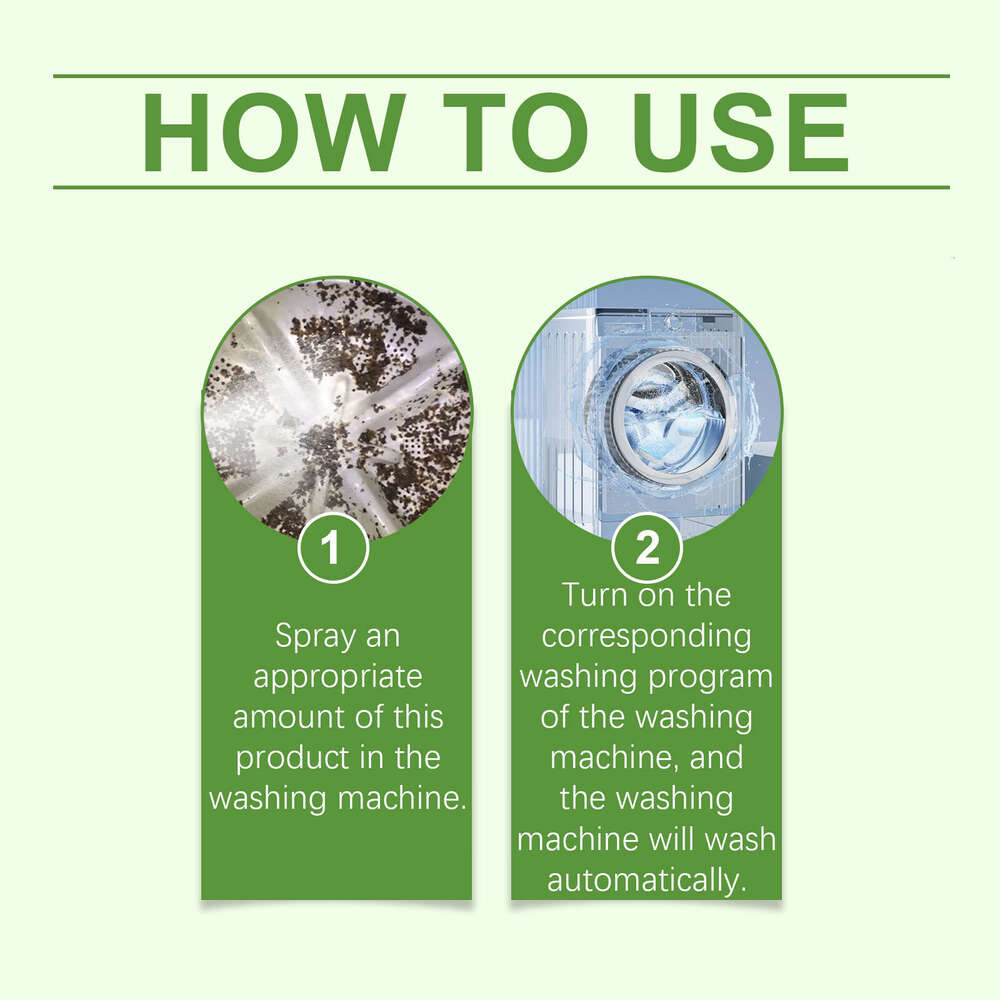 HOW TO USE

1

Spray an appropriate amount of this product in the washing machine.

2

Turn on the corresponding washing program of the washing machine, and the washing machine will wash automatically.