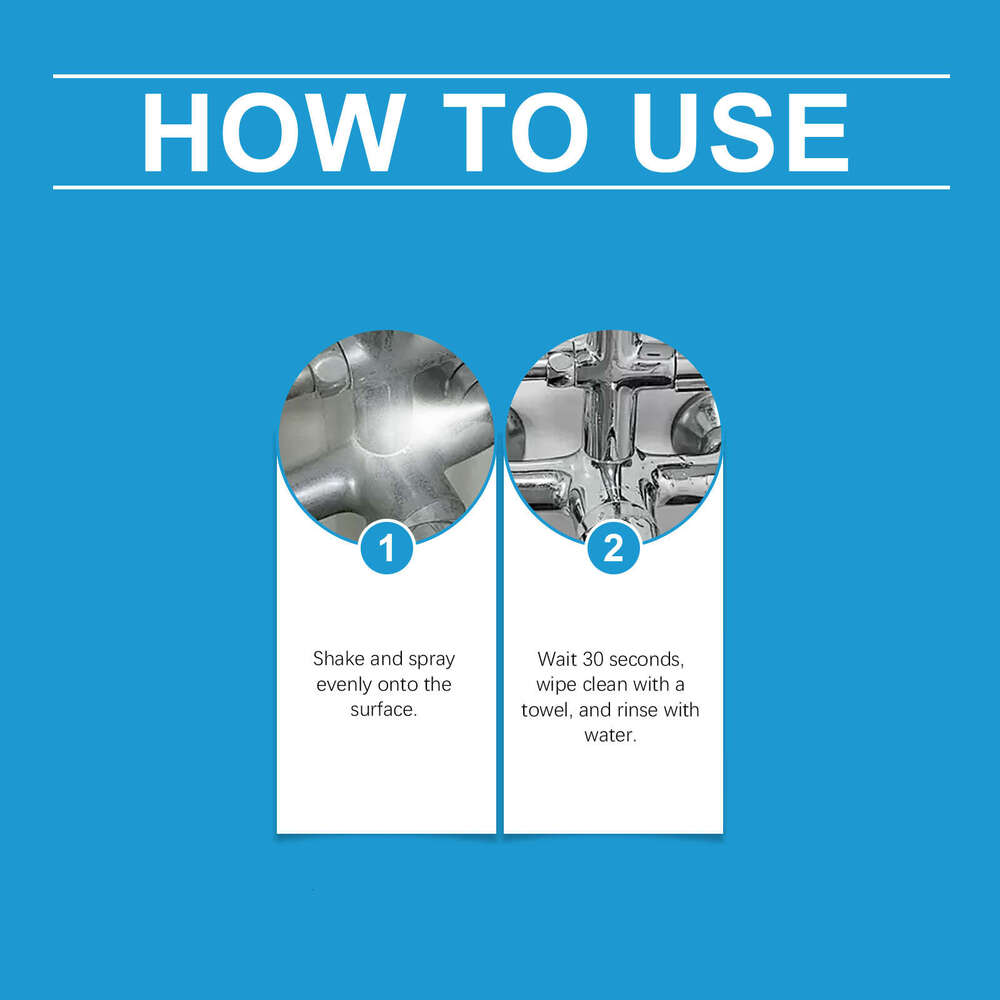 HOW TO USE

1

Shake and spray evenly onto the surface.

2

Wait 30 seconds, wipe clean with a towel, and rinse with water.