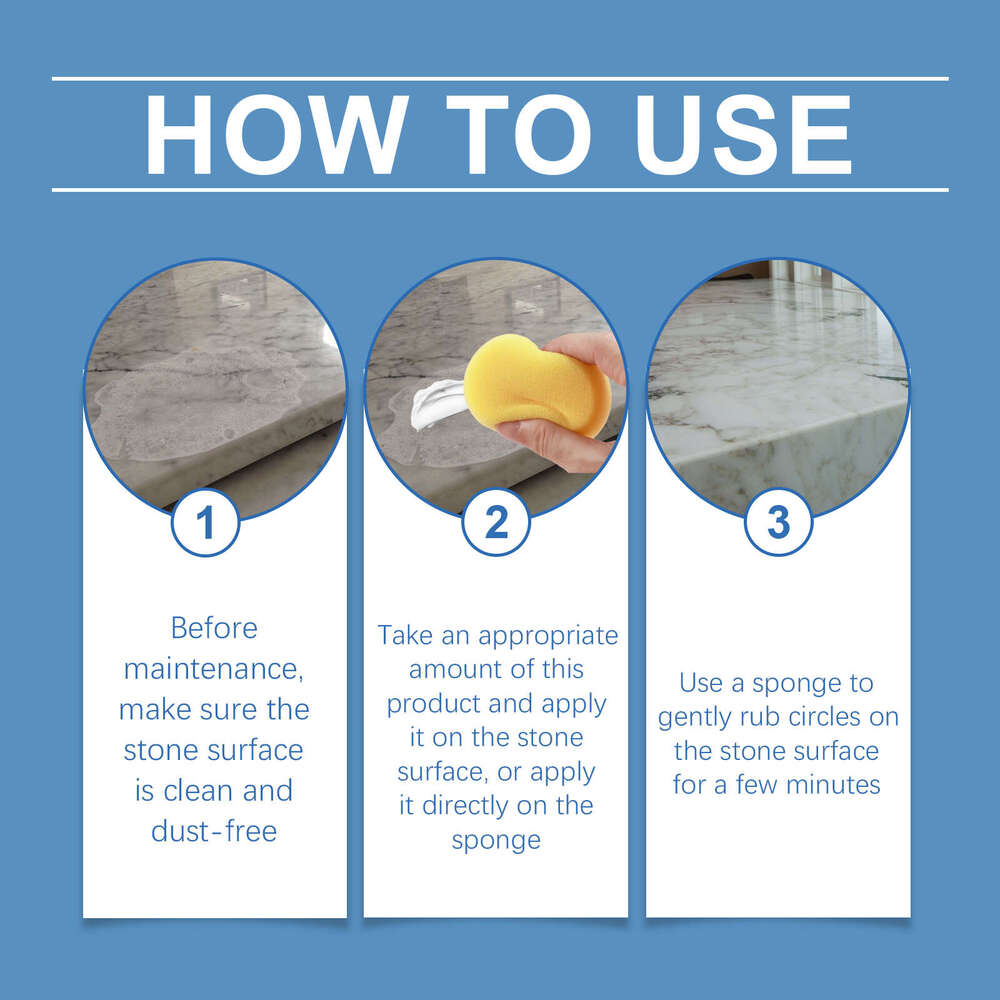 HOW TO USE

1

Before maintenance, make sure the stone surface is clean and dust-free

2

Take an appropriate amount of this product and apply it on the stone surface, or apply it directly on the sponge

3

Use a sponge to gently rub circles on the stone surface for a few minutes