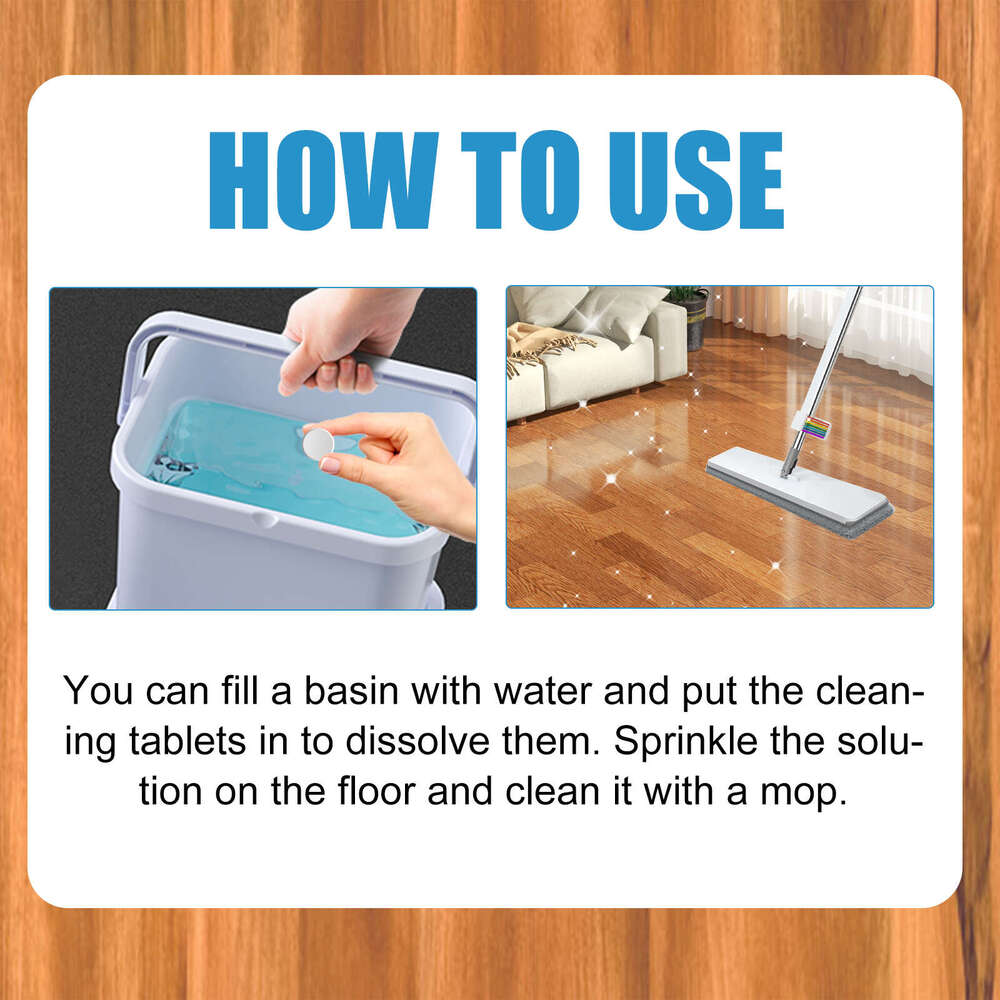 HOW TO USE

You can fill a basin with water and put the cleaning tablets in to dissolve them. Sprinkle the solution on the floor and clean it with a mop.