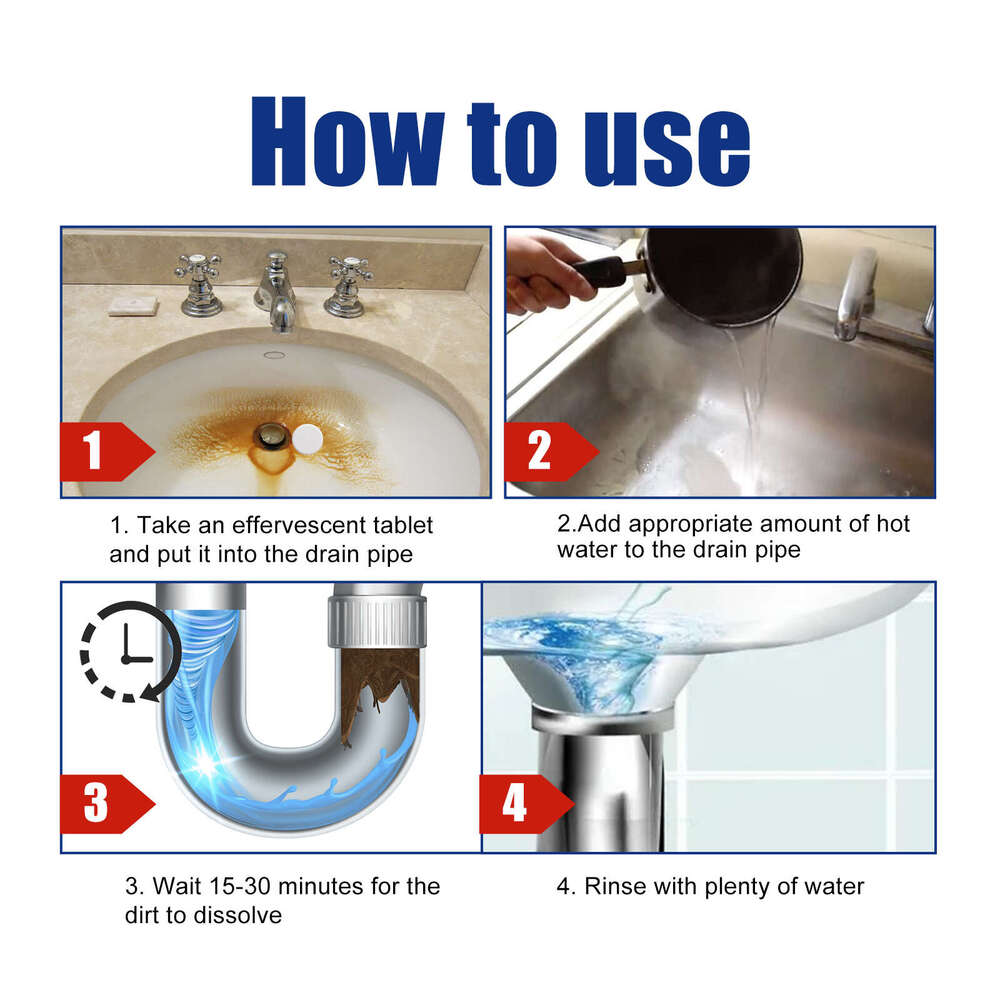 How to use

1

1. Take an effervescent tablet and put it into the drain pipe

2

2.Add appropriate amount of hot water to the drain pipe

3

3. Wait 15-30 minutes for the dirt to dissolve

4

4. Rinse with plenty of water