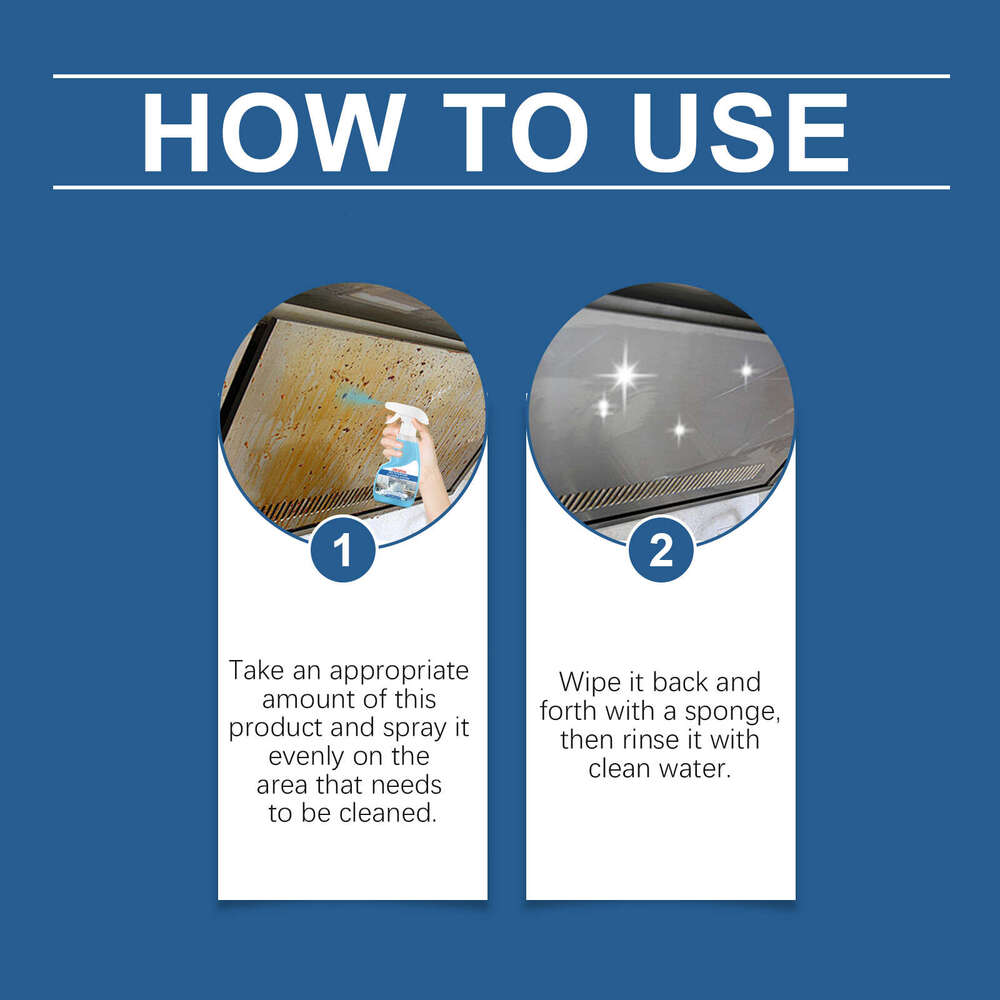 HOW TO USE

1

Take an appropriate amount of this product and spray it evenly on the area that needs to be cleaned.

2

Wipe it back and forth with a sponge, then rinse it with clean water.