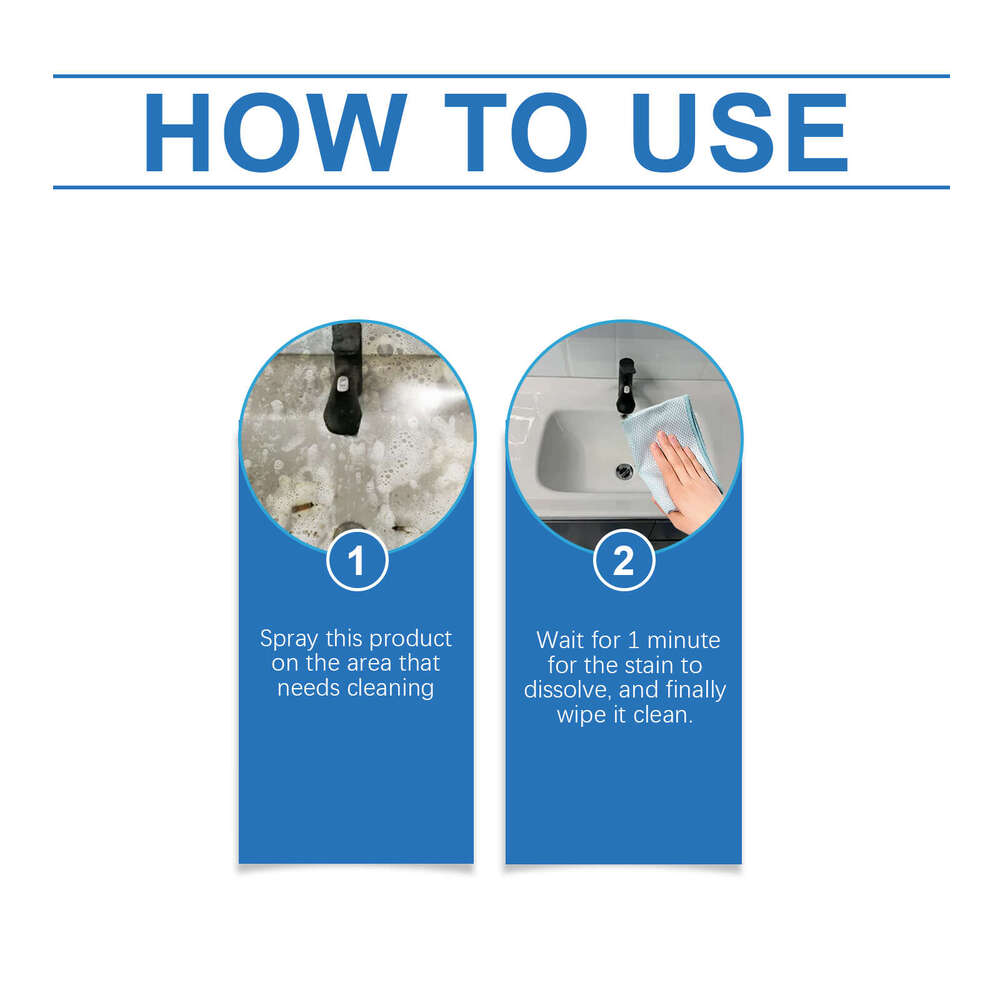 HOW TO USE

1

Spray this product on the area that needs cleaning

2

Wait for 1 minute for the stain to dissolve, and finally wipe it clean.