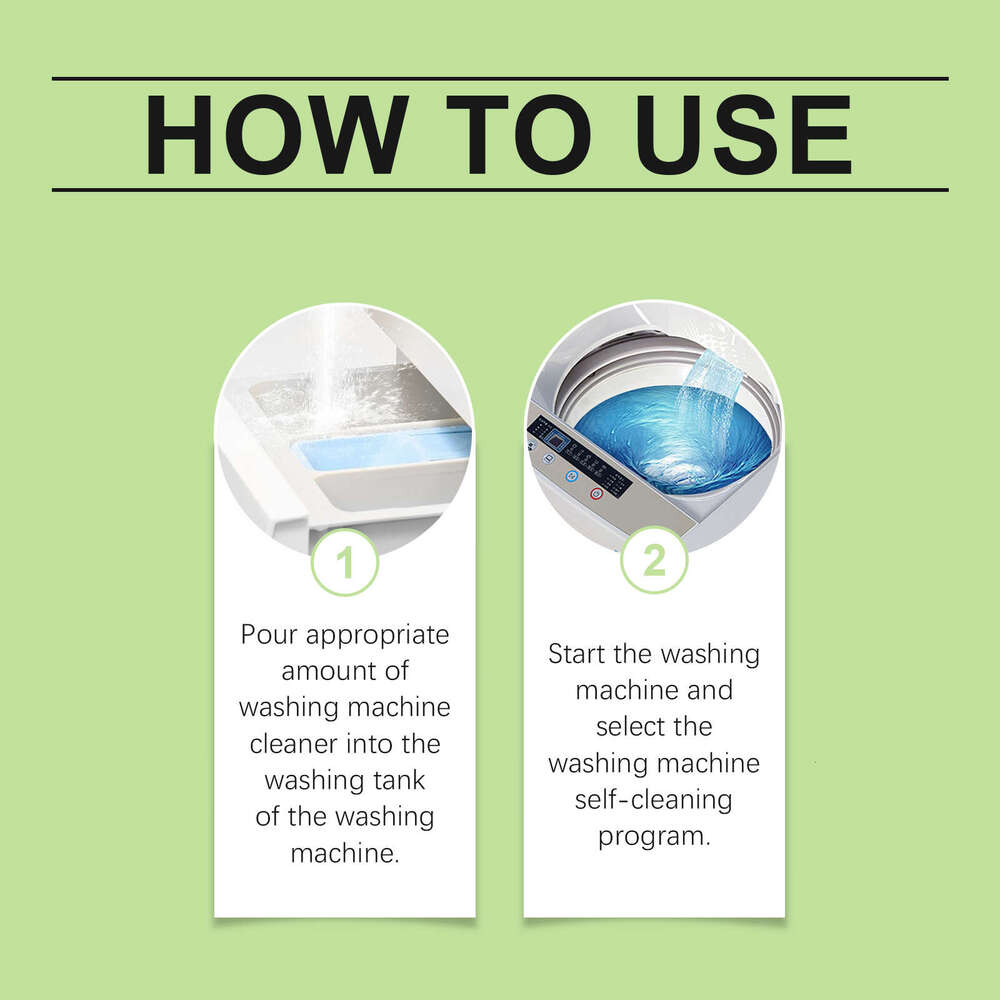 HOW TO USE

1

Pour appropriate amount of washing machine cleaner into the washing tank of the washing machine.

2

Start the washing machine and select the washing machine self-cleaning program.