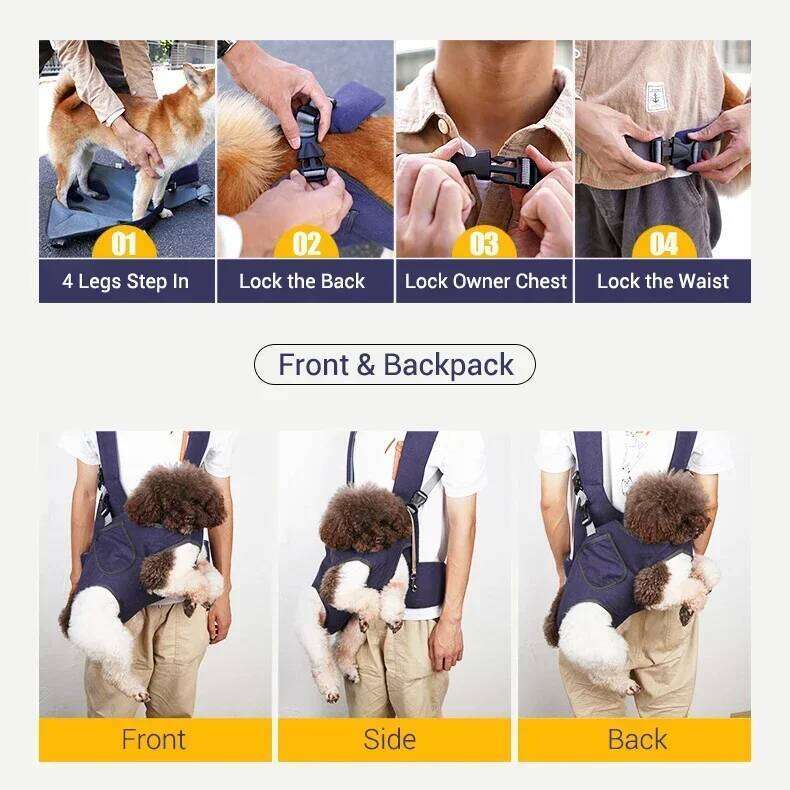 01
4 Legs Step In

02
Lock the Back

03
Lock Owner Chest

04
Lock the Waist

Front & Backpack

Front

Side

Back