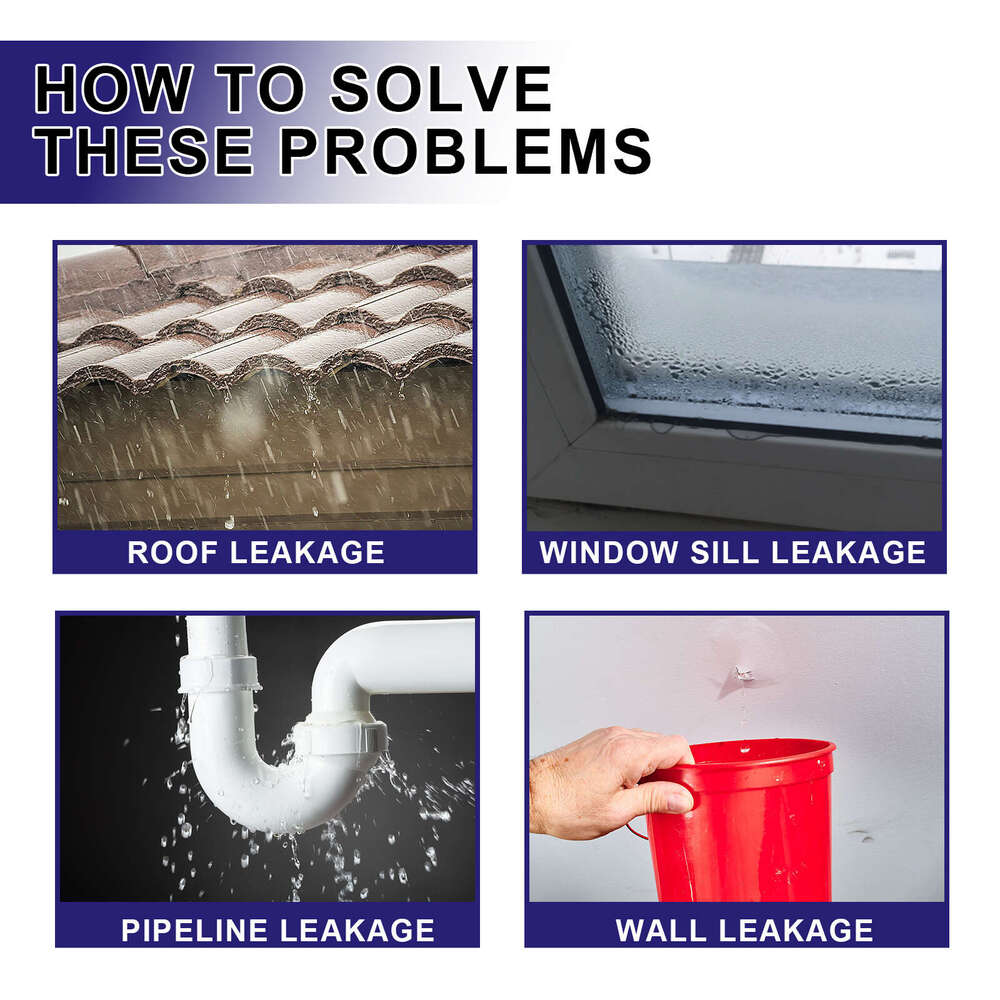 HOW TO SOLVE THESE PROBLEMS

ROOF LEAKAGE

WINDOW SILL LEAKAGE

PIPELINE LEAKAGE

WALL LEAKAGE