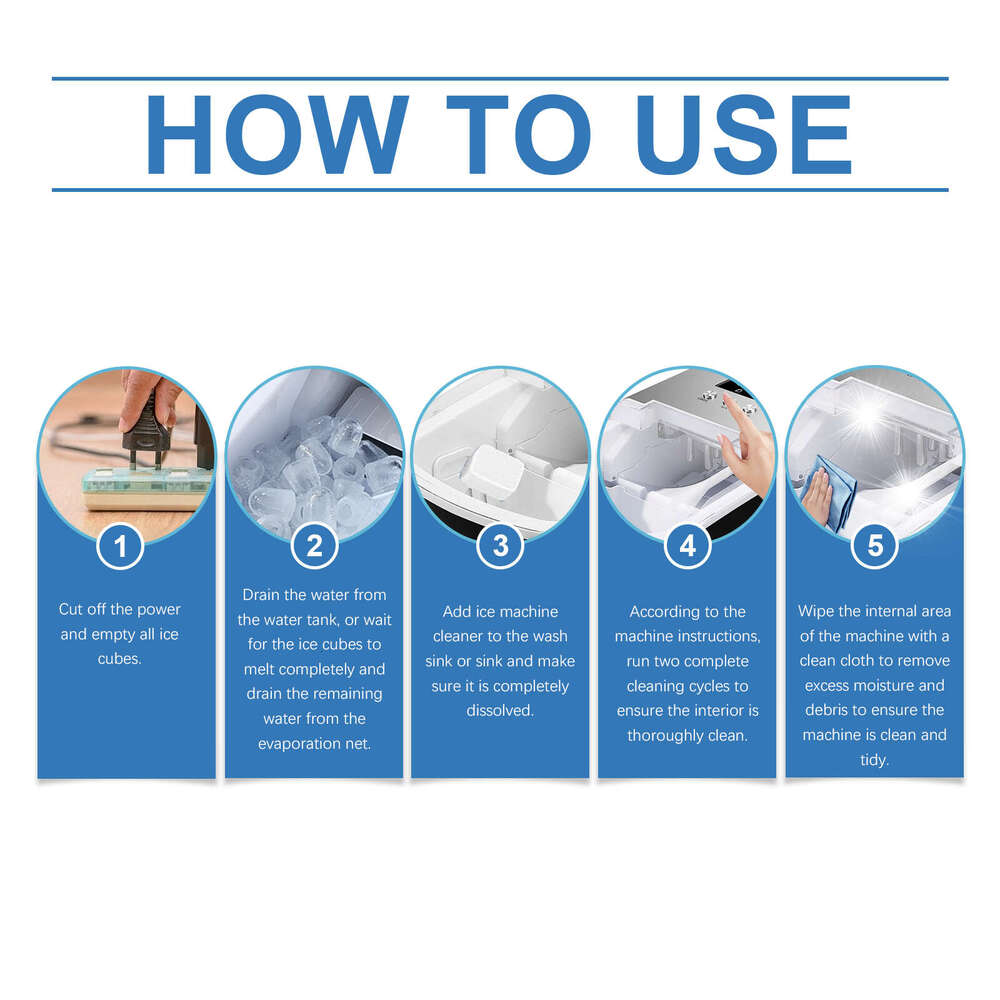 HOW TO USE

1
Cut off the power and empty all ice cubes.

2
Drain the water from the water tank, or wait for the ice cubes to melt completely and drain the remaining water from the evaporation net.

3
Add ice machine cleaner to the wash sink or sink and make sure it is completely dissolved.

4
According to the machine instructions, run two complete cleaning cycles to ensure the interior is thoroughly clean.

5
Wipe the internal area of the machine with a clean cloth to remove excess moisture and debris to ensure the machine is clean and tidy.