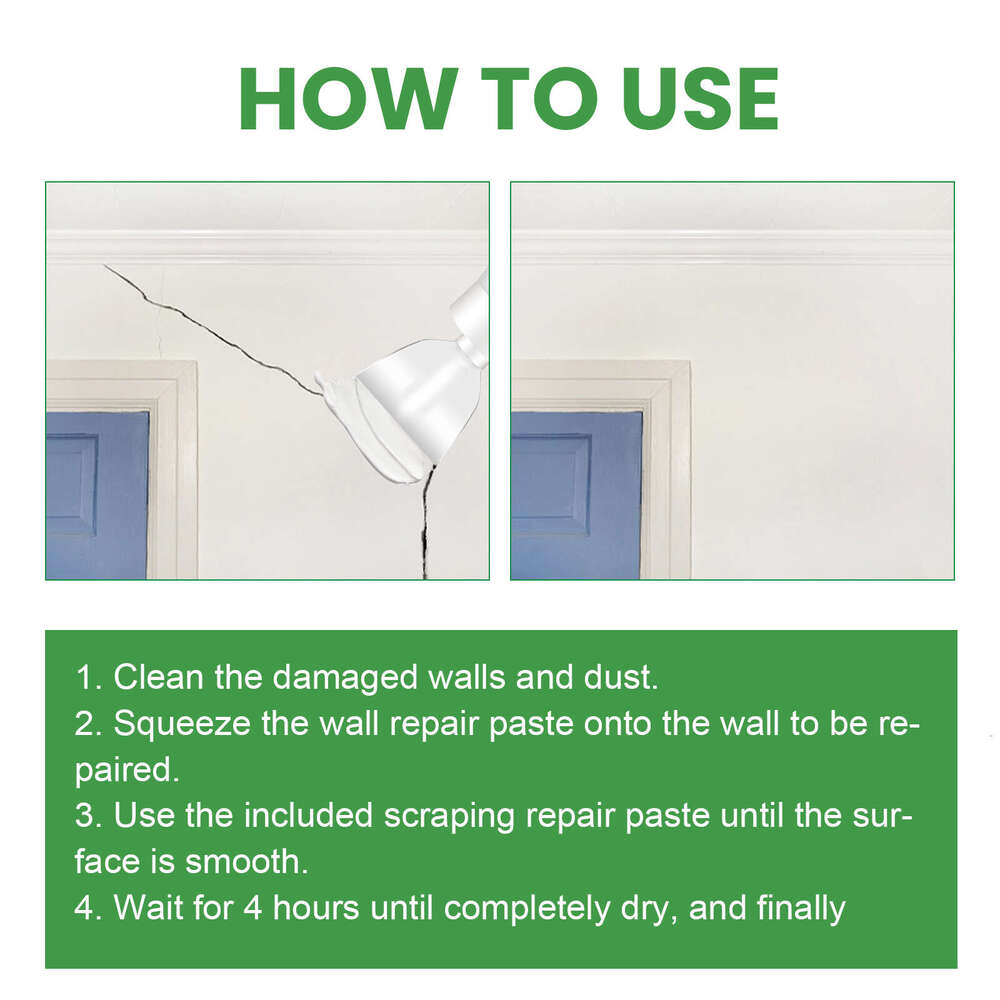 HOW TO USE

1. Clean the damaged walls and dust.
2. Squeeze the wall repair paste onto the wall to be repaired.
3. Use the included scraping repair paste until the surface is smooth.
4. Wait for 4 hours until completely dry, and finally