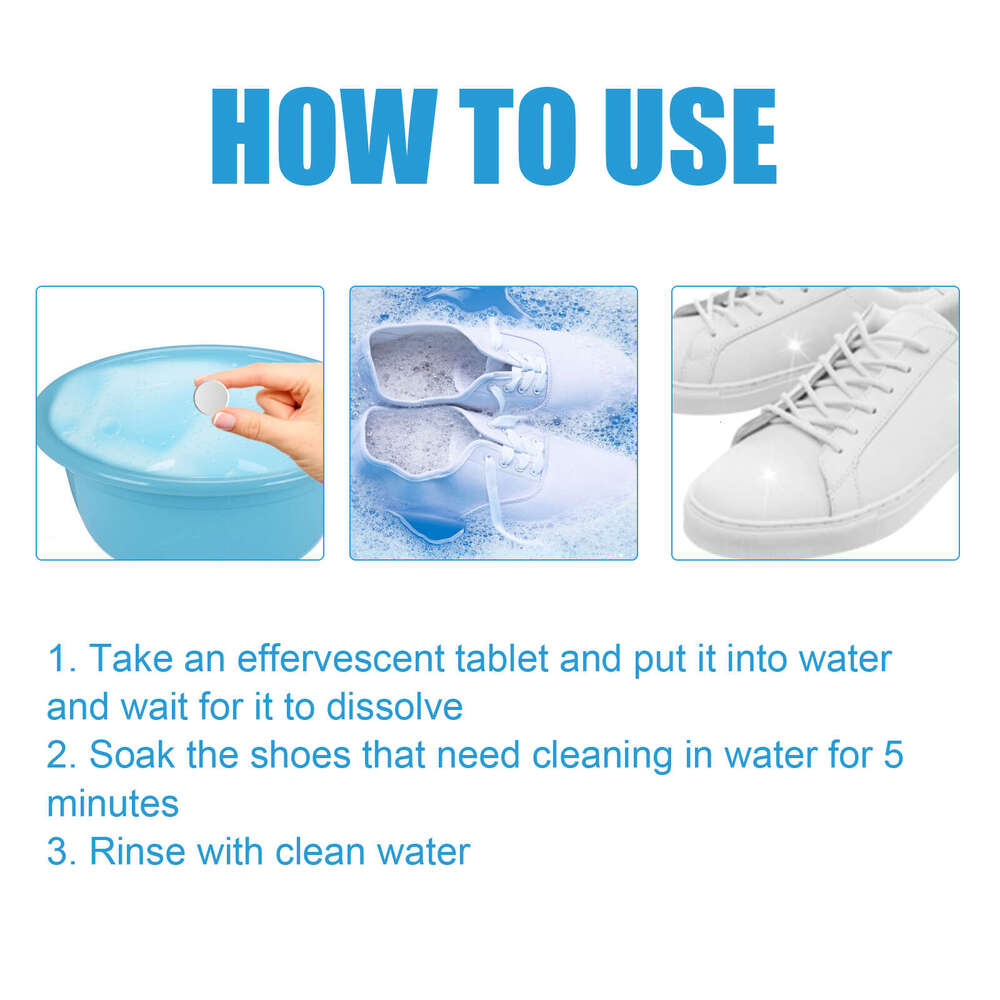 HOW TO USE

1. Take an effervescent tablet and put it into water and wait for it to dissolve
2. Soak the shoes that need cleaning in water for 5 minutes
3. Rinse with clean water