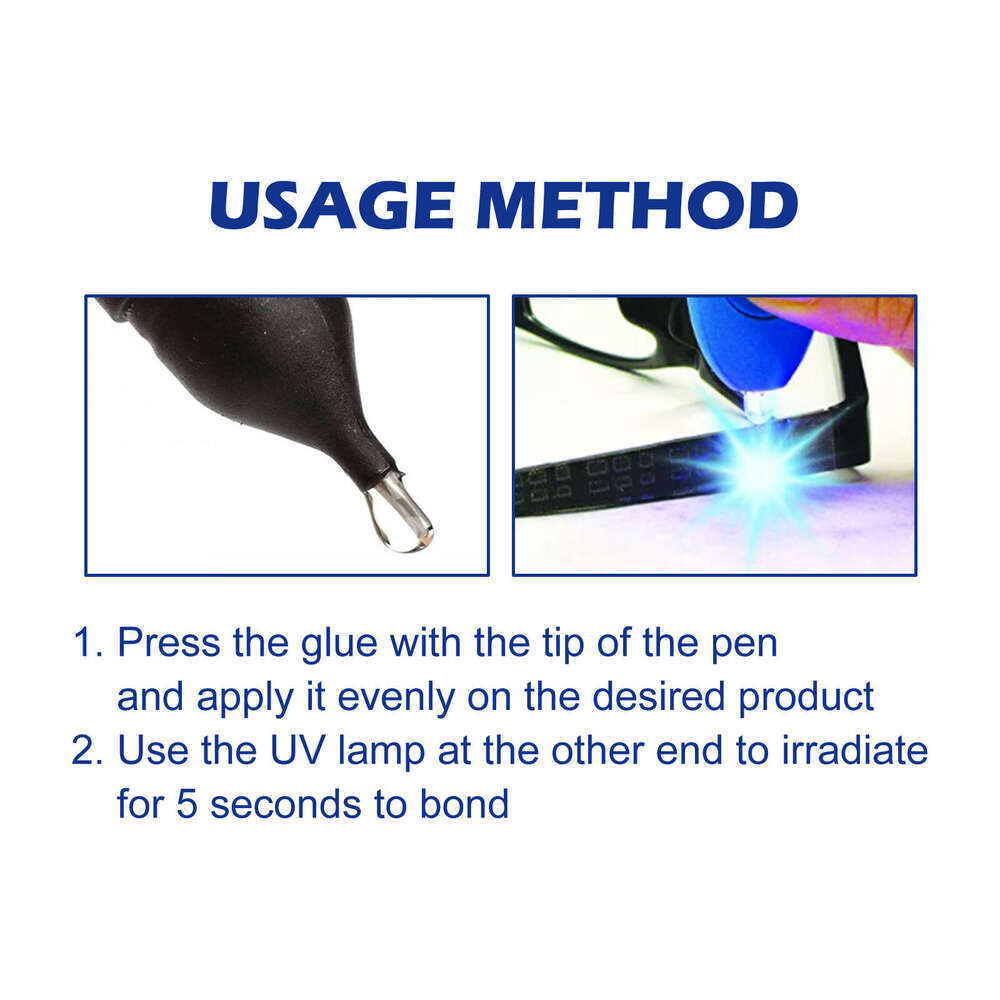 USAGE METHOD

1. Press the glue with the tip of the pen and apply it evenly on the desired product
2. Use the UV lamp at the other end to irradiate for 5 seconds to bond