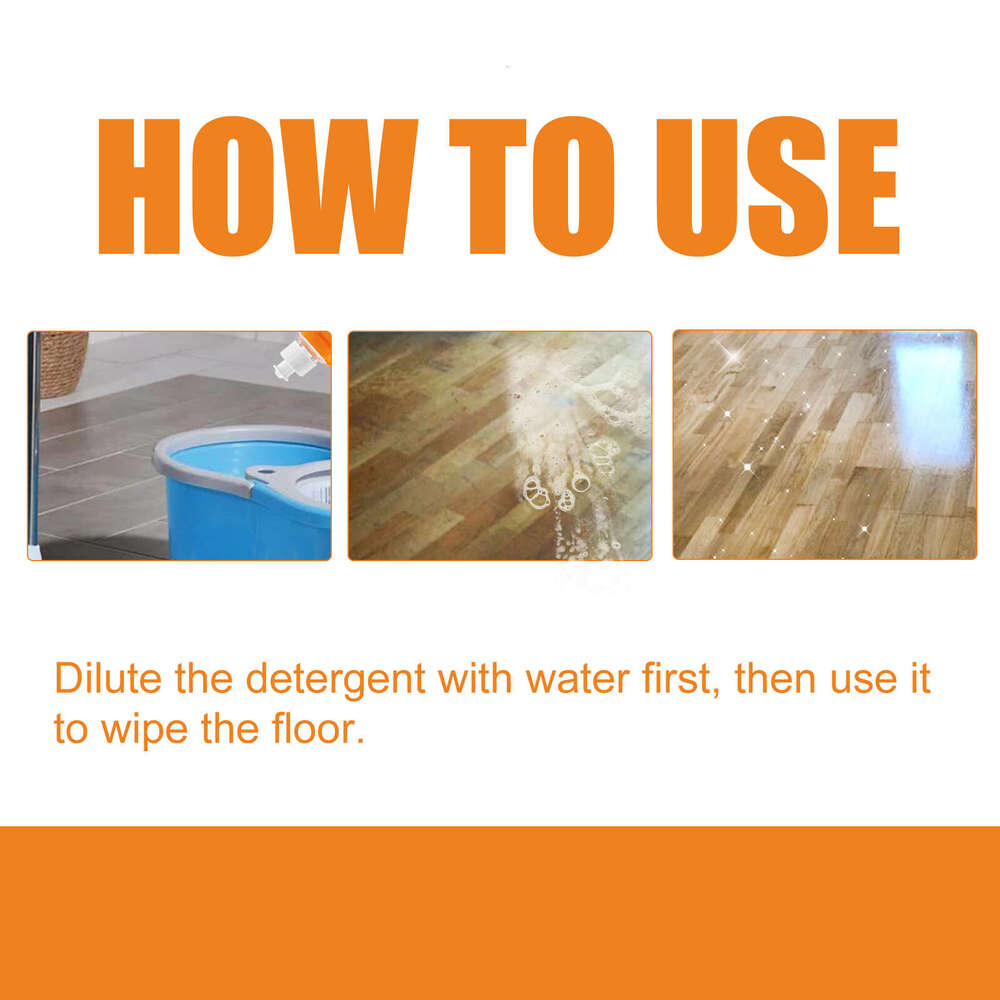 HOW TO USE

Dilute the detergent with water first, then use it to wipe the floor.