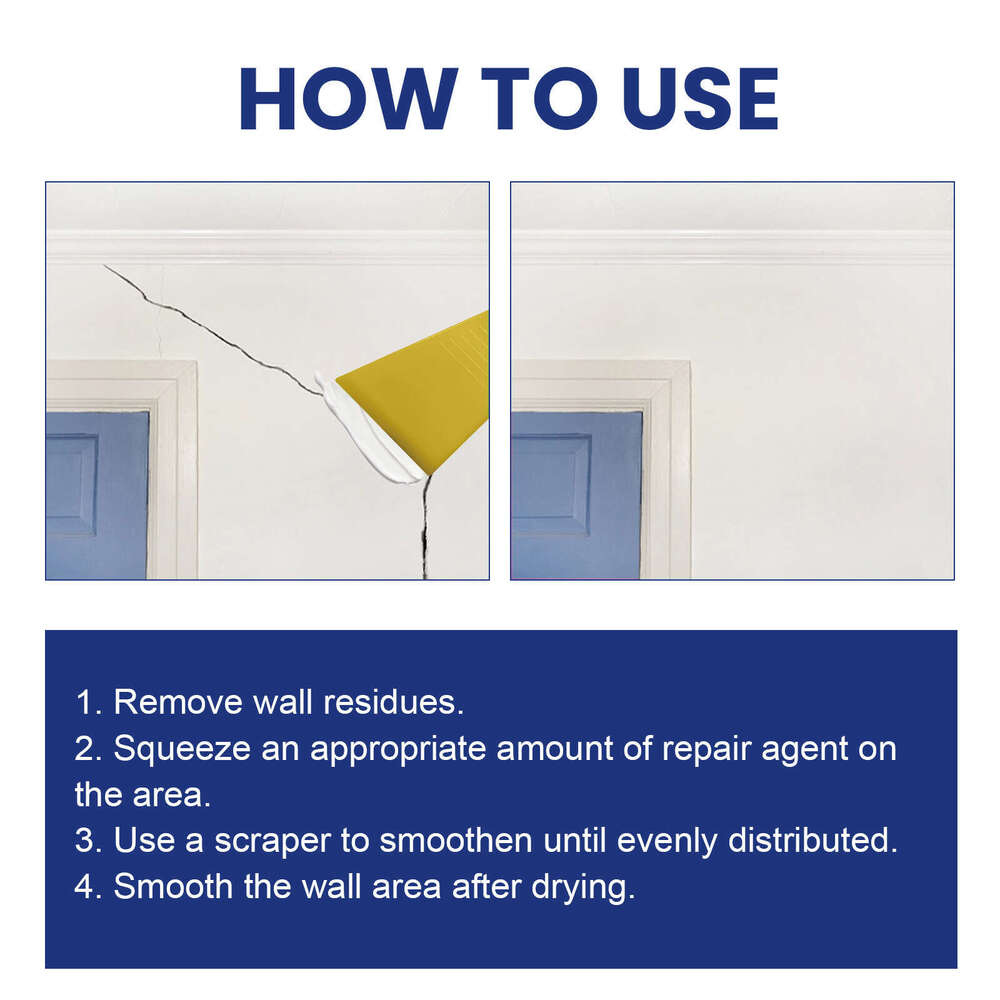 HOW TO USE

1. Remove wall residues.
2. Squeeze an appropriate amount of repair agent on the area.
3. Use a scraper to smoothen until evenly distributed.
4. Smooth the wall area after drying.