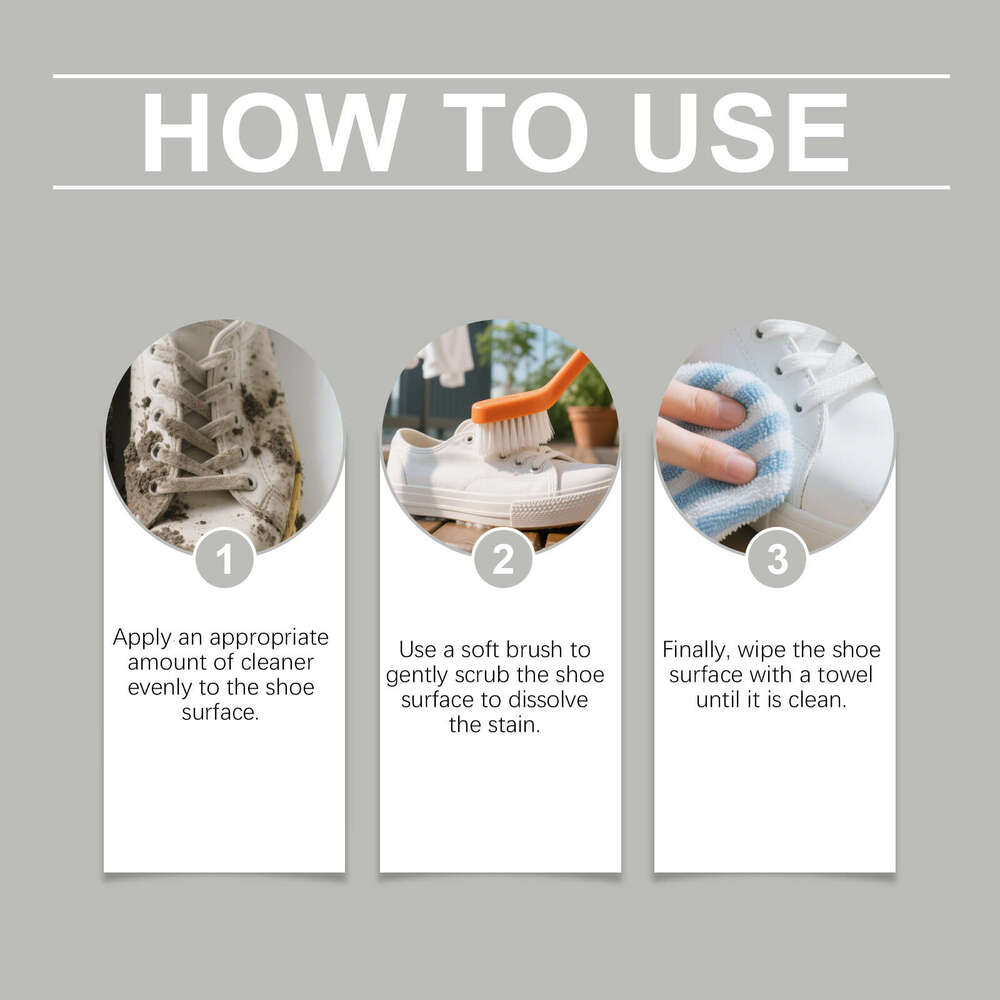 HOW TO USE

1

Apply an appropriate amount of cleaner evenly to the shoe surface.

2

Use a soft brush to gently scrub the shoe surface to dissolve the stain.

3

Finally, wipe the shoe surface with a towel until it is clean.