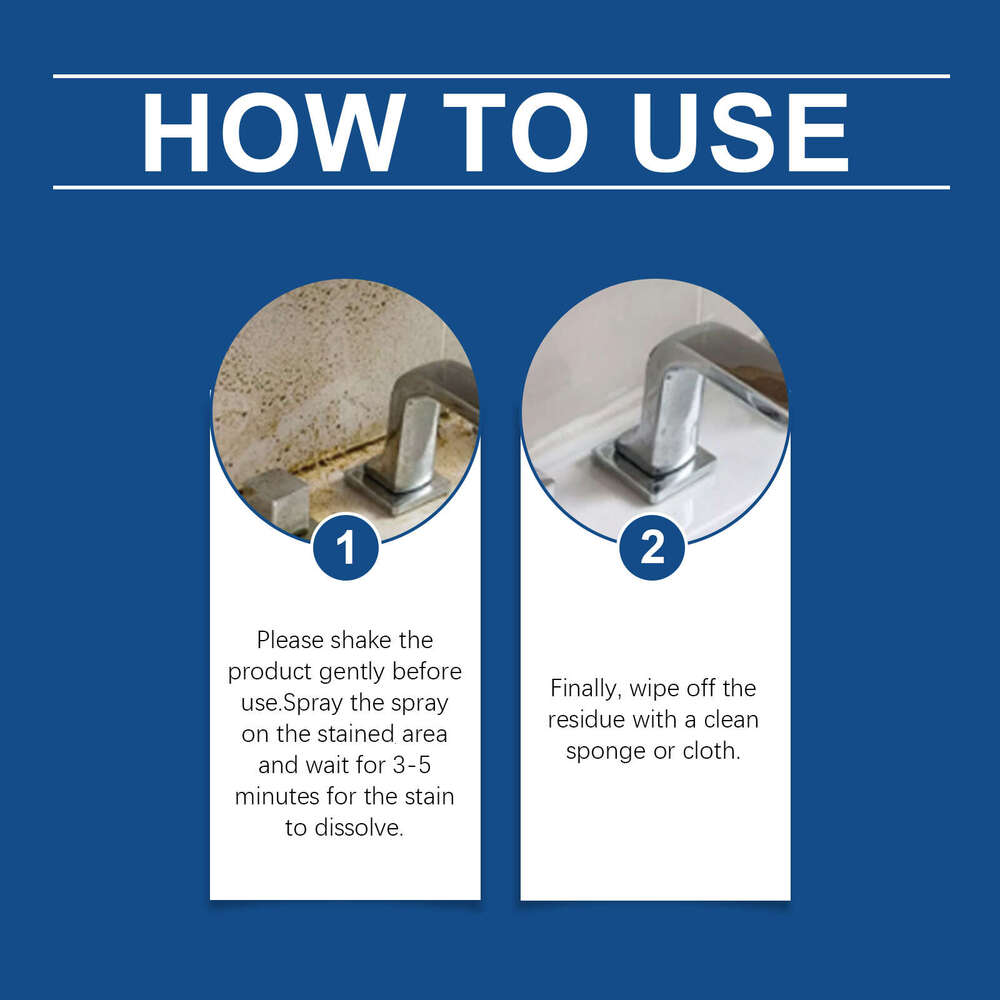 HOW TO USE

1

Please shake the product gently before use.Spray the spray on the stained area and wait for 3-5 minutes for the stain to dissolve.

2

Finally, wipe off the residue with a clean sponge or cloth.