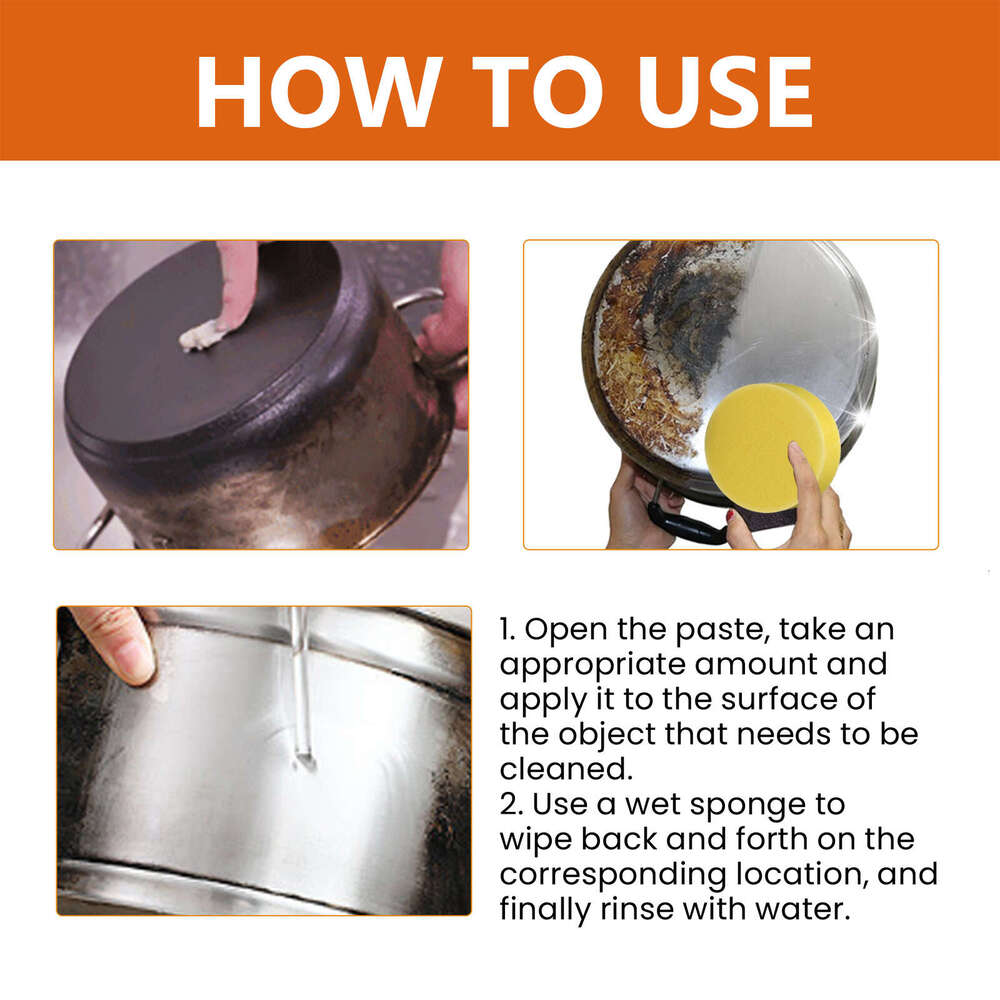 HOW TO USE

1. Open the paste, take an appropriate amount and apply it to the surface of the object that needs to be cleaned.
2. Use a wet sponge to wipe back and forth on the corresponding location, and finally rinse with water.