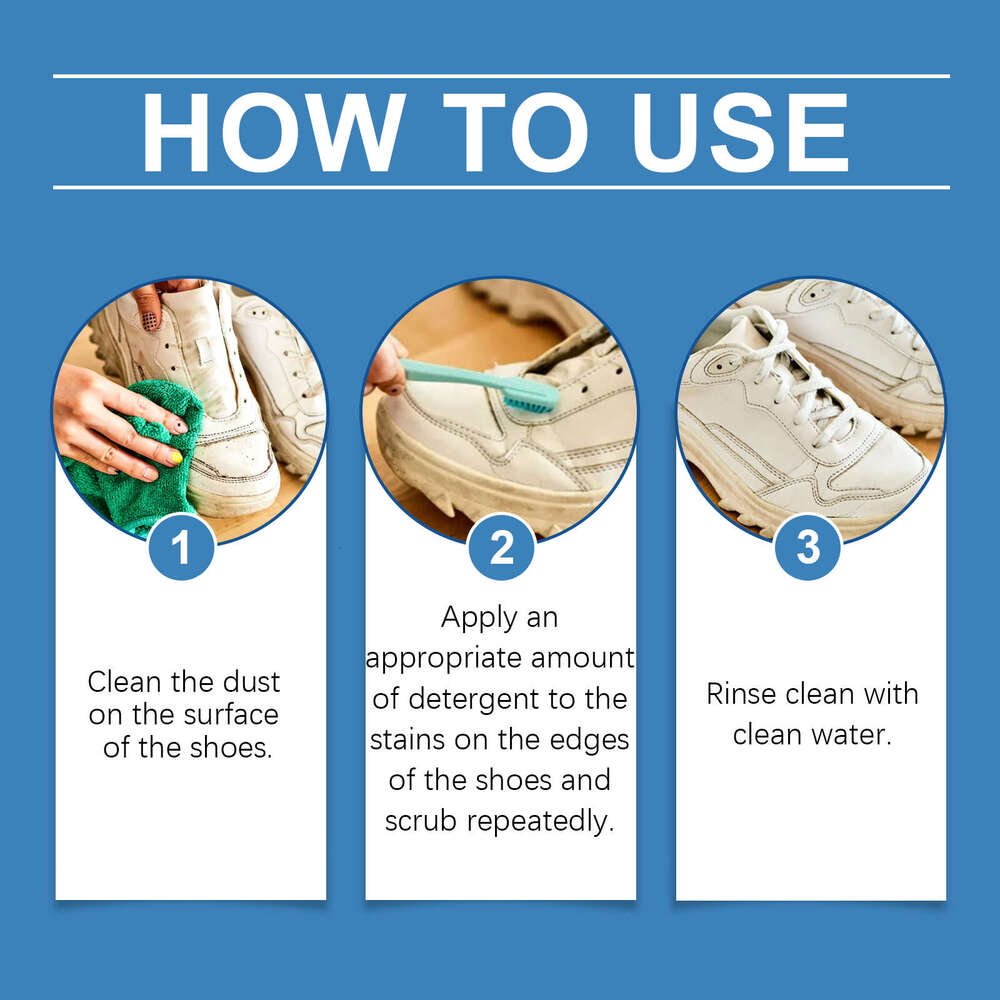 HOW TO USE

1

Clean the dust on the surface of the shoes.

2

Apply an appropriate amount of detergent to the stains on the edges of the shoes and scrub repeatedly.

3

Rinse clean with clean water.