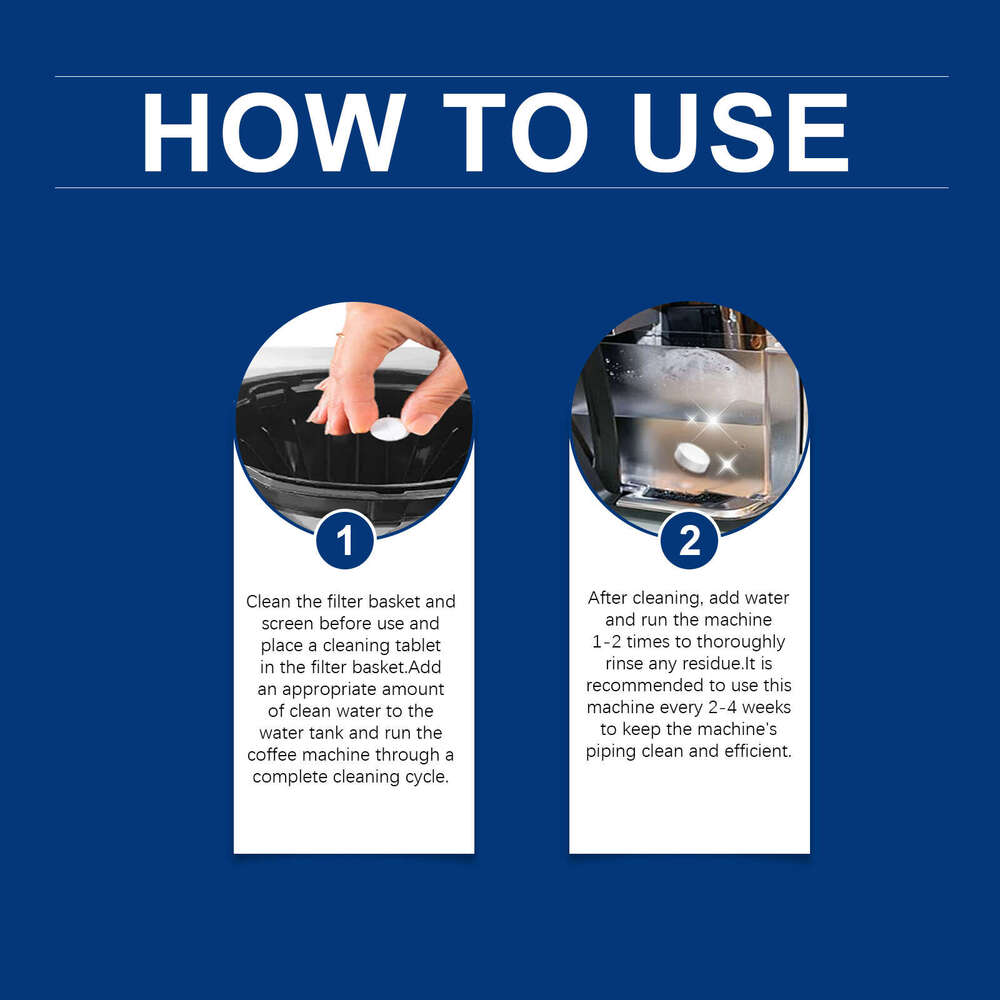 HOW TO USE

1

Clean the filter basket and screen before use and place a cleaning tablet in the filter basket.Add an appropriate amount of clean water to the water tank and run the coffee machine through a complete cleaning cycle.

2

After cleaning, add water and run the machine 1-2 times to thoroughly rinse any residue.It is recommended to use this machine every 2-4 weeks to keep the machine's piping clean and efficient.